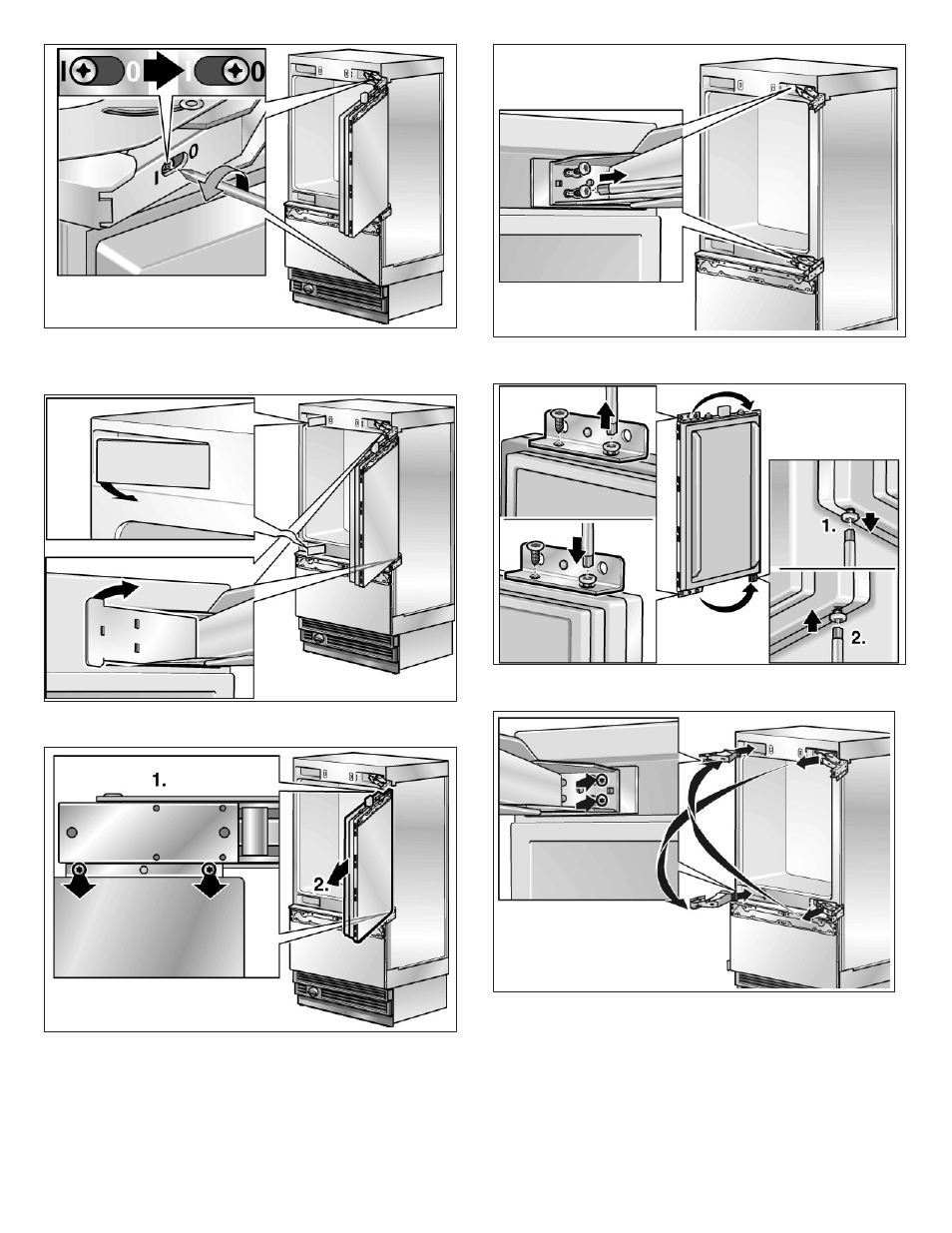 I 0 I 0

I 0

1.

2.

1.

2.