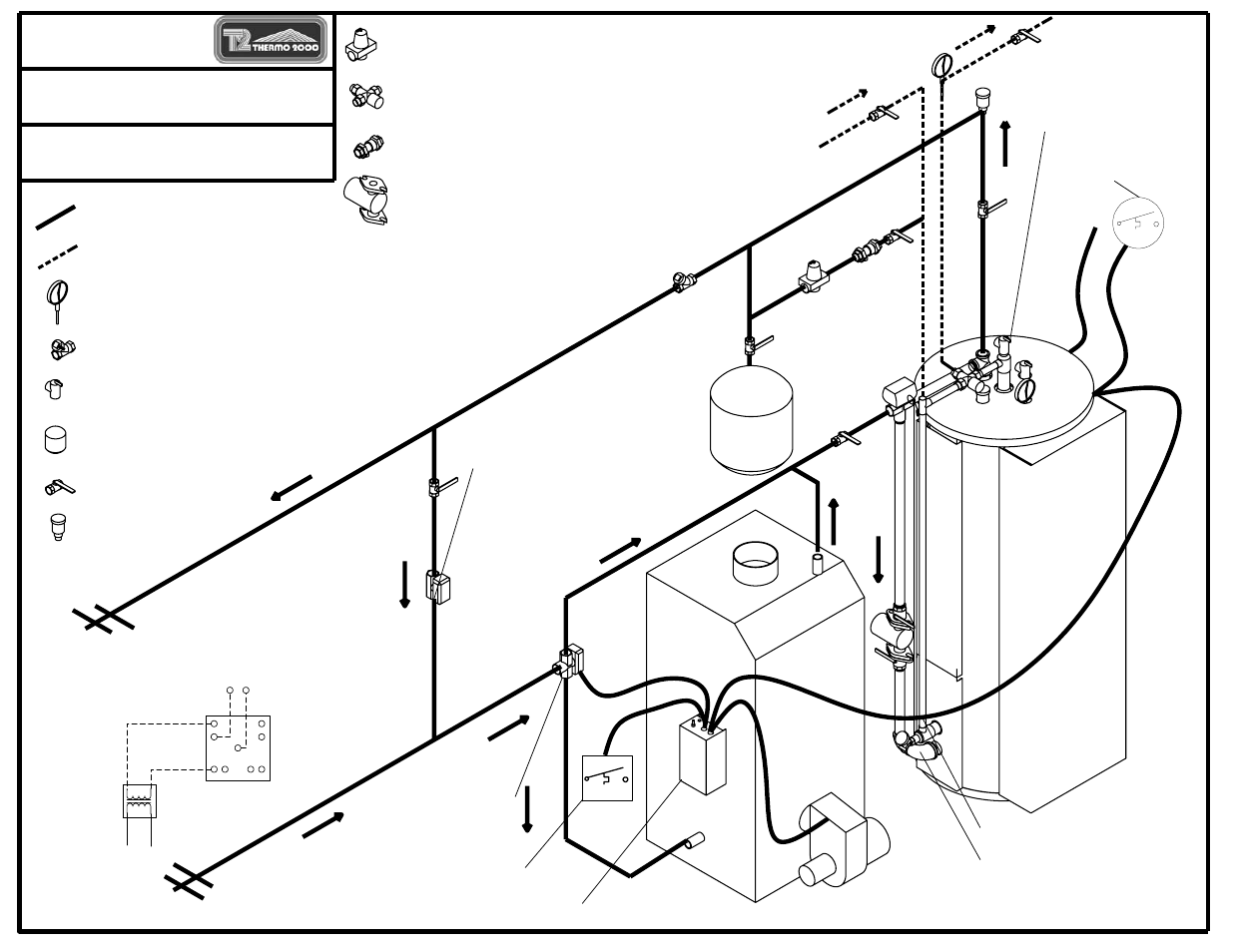 T2 THERMO 2000