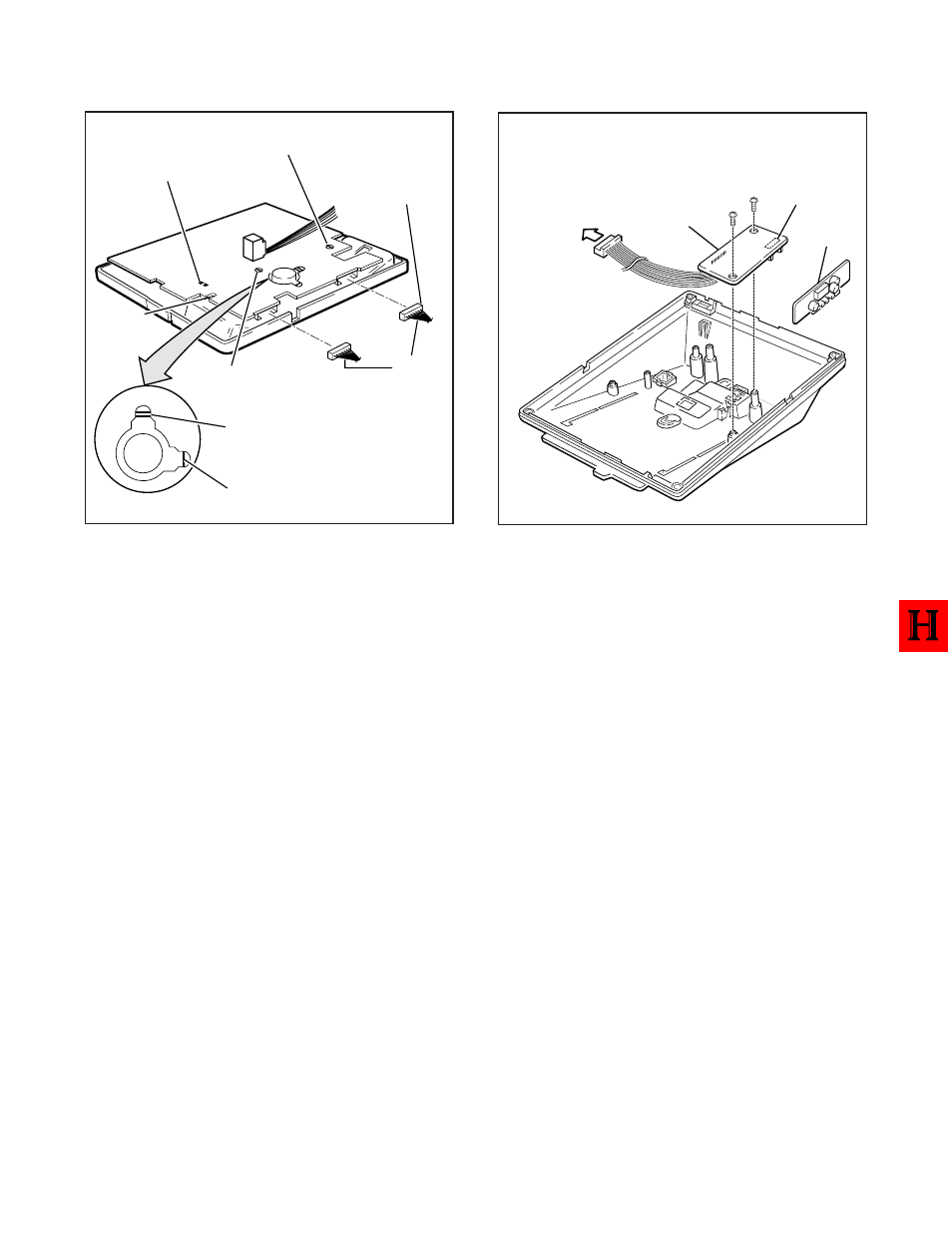 H