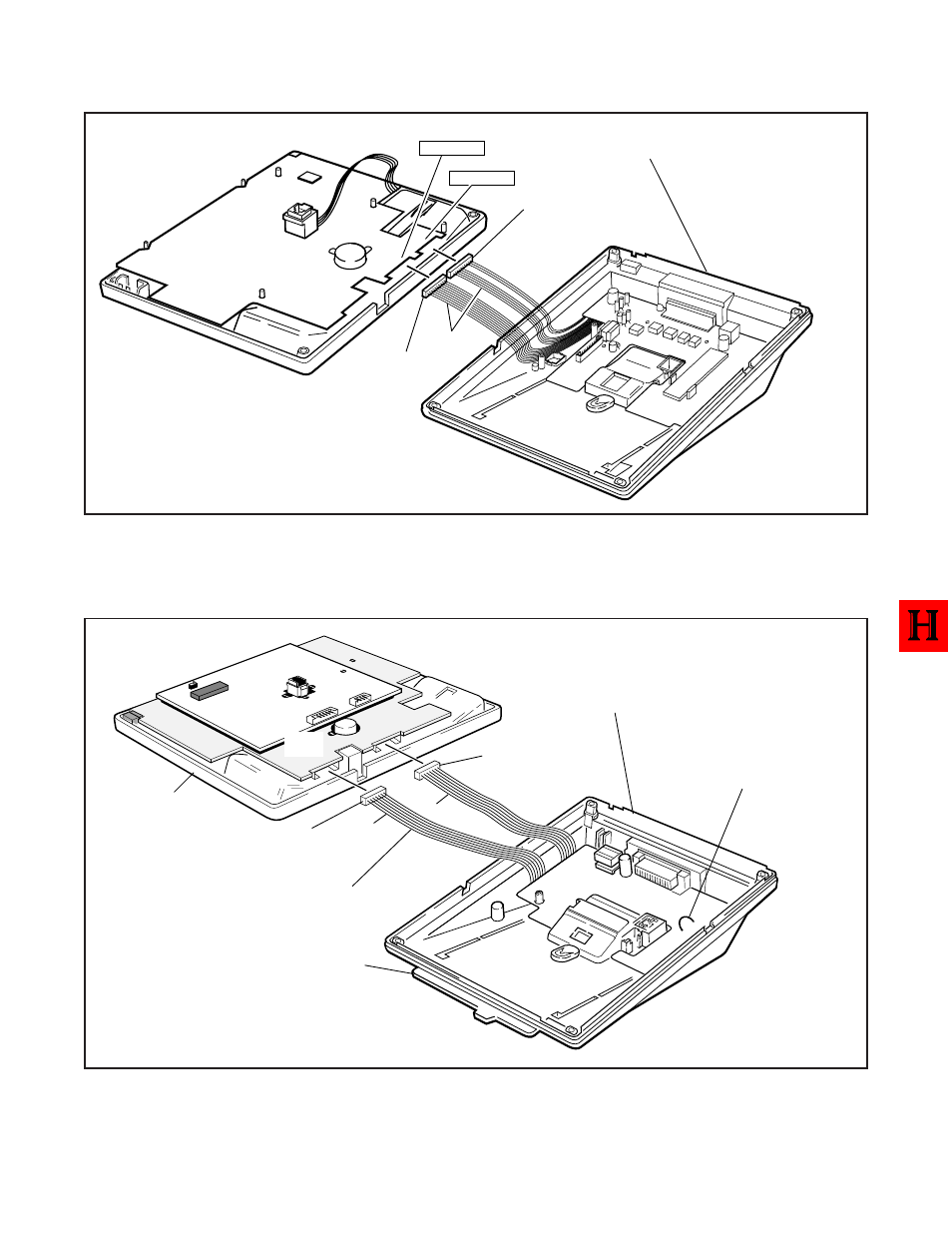 H