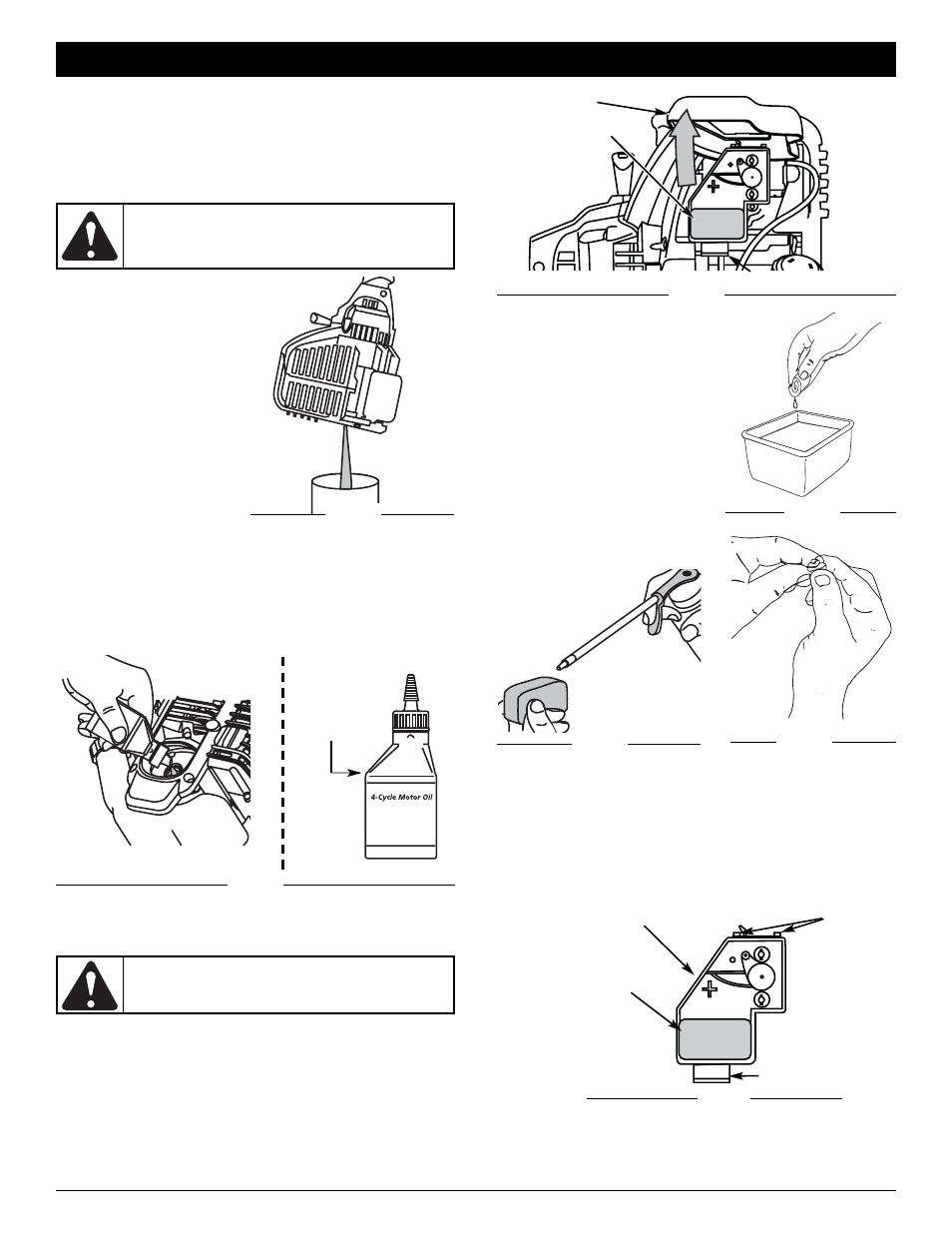 4-Cycle Motor Oil