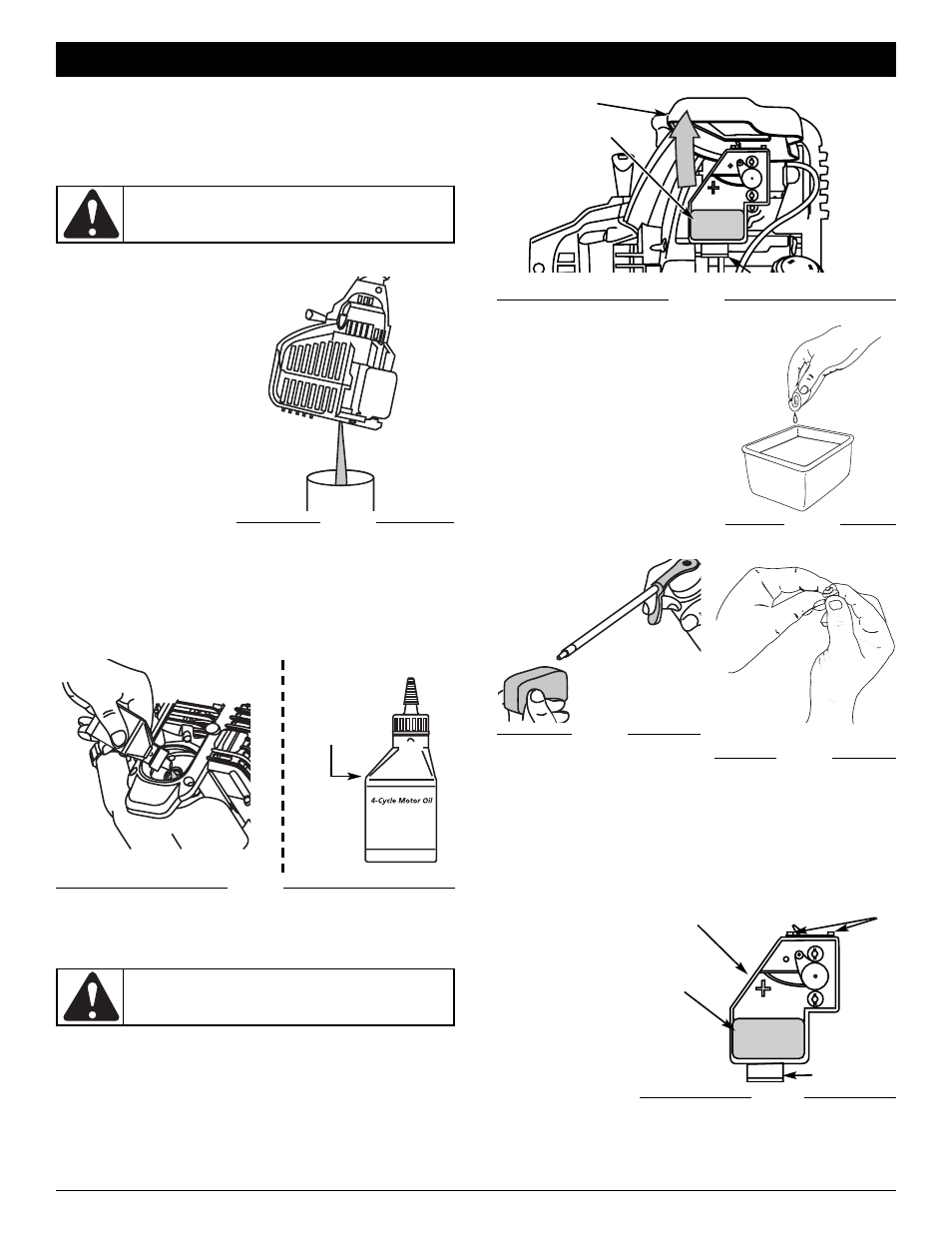 4-Cycle Motor Oil