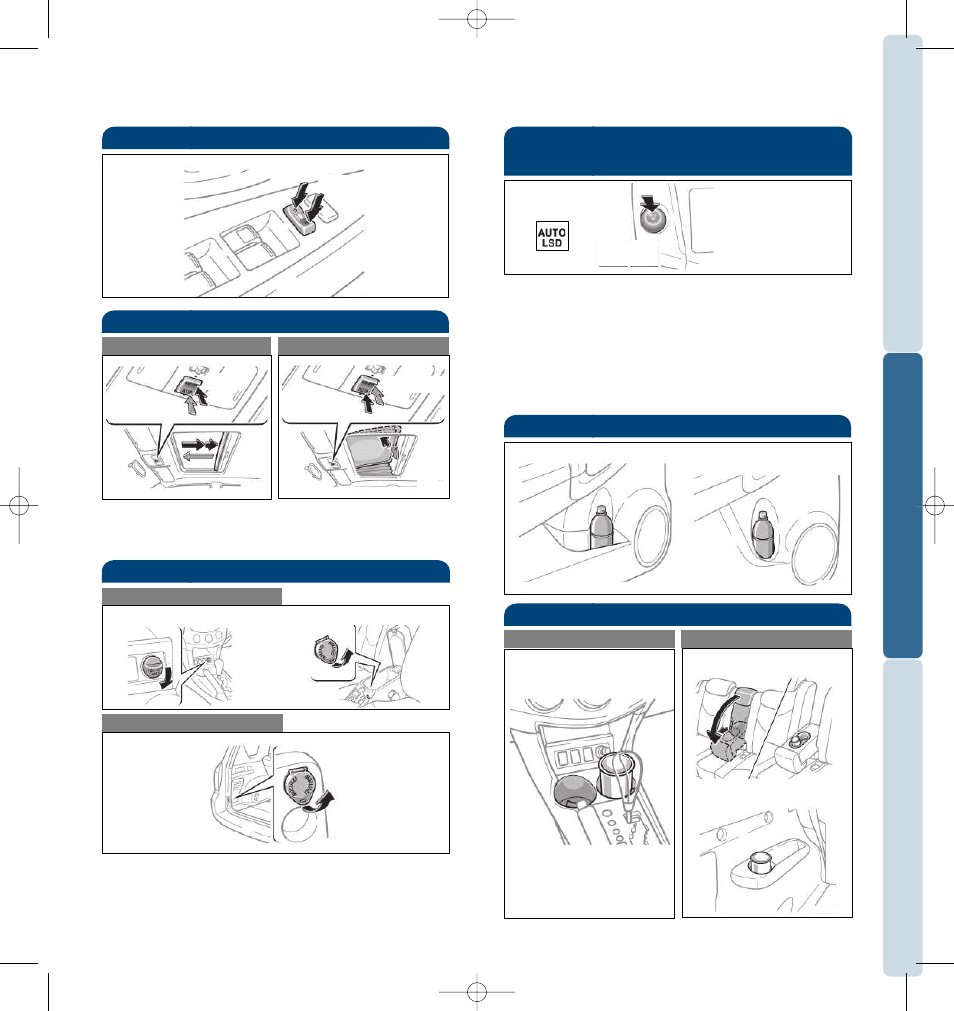 AUTO
LSD