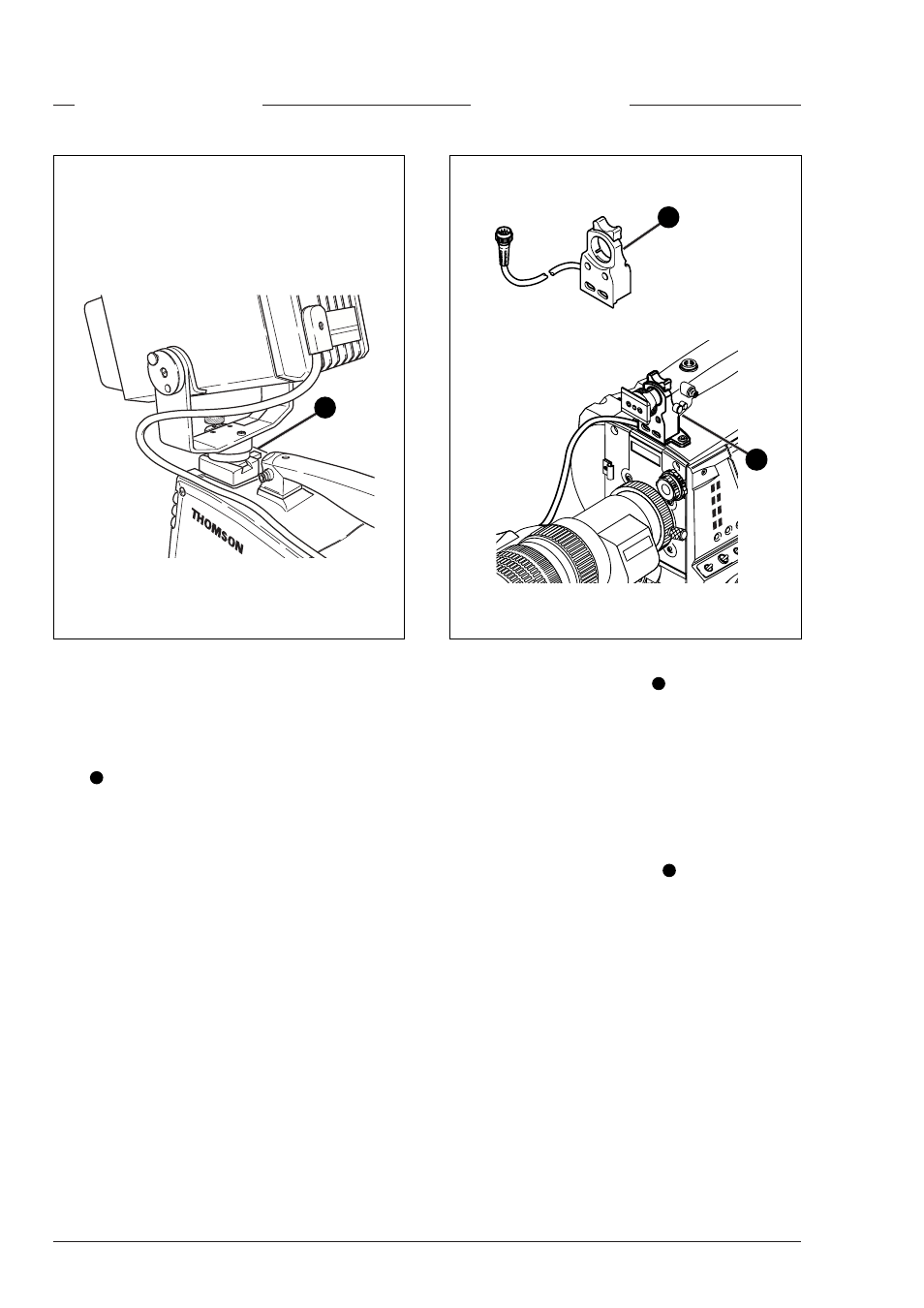 THOMSON