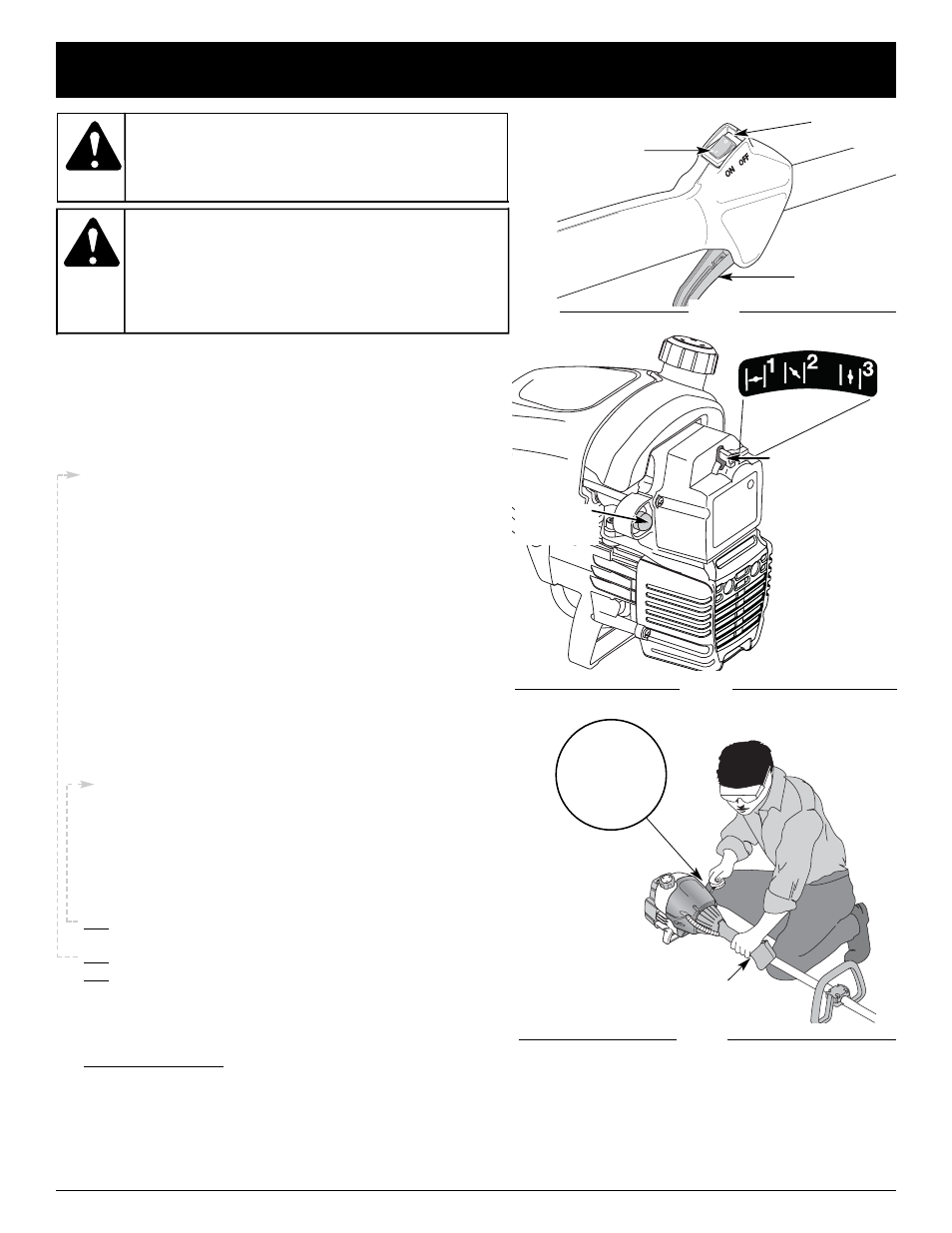 ON OFF

1 2 3