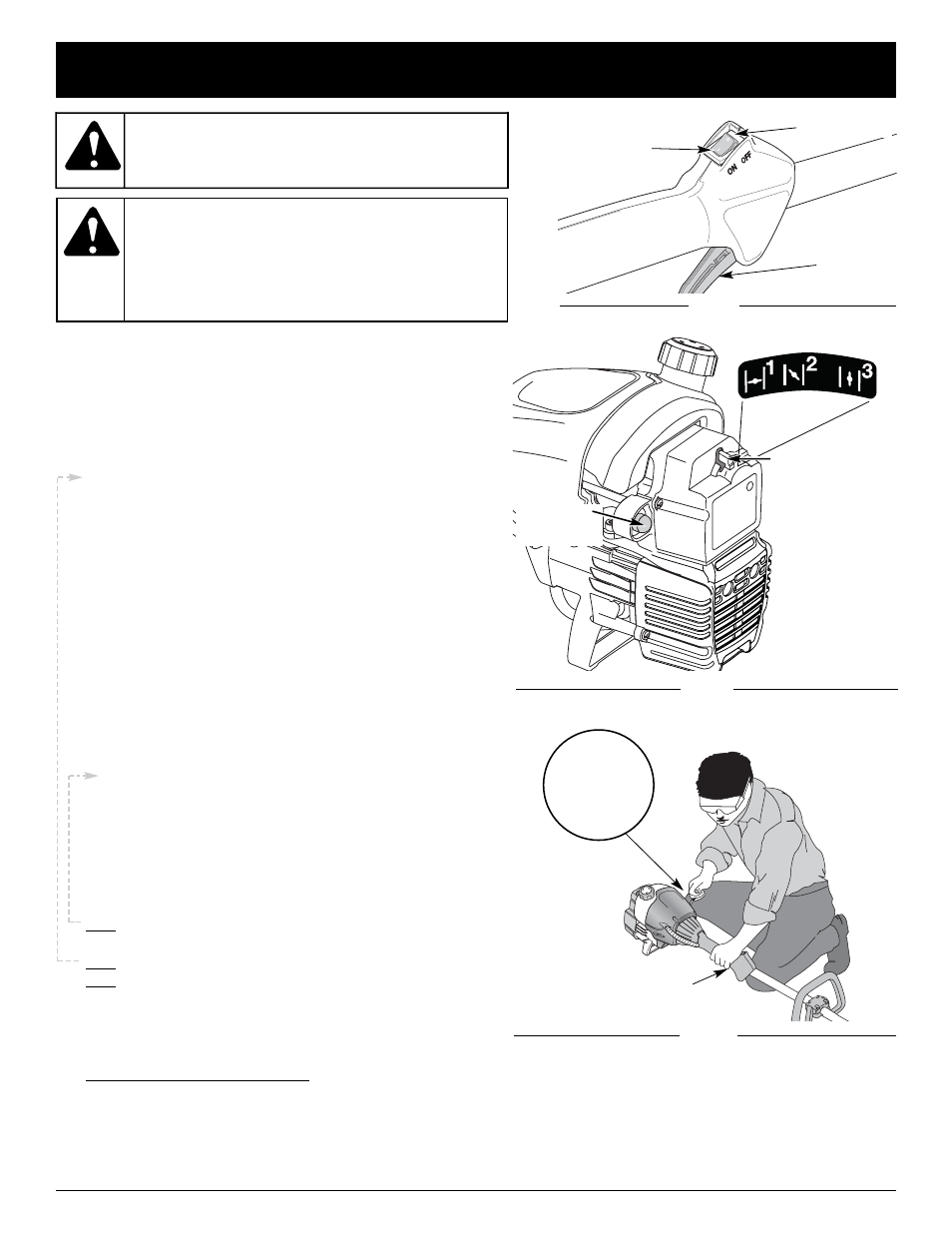 ON OFF

1 2 3