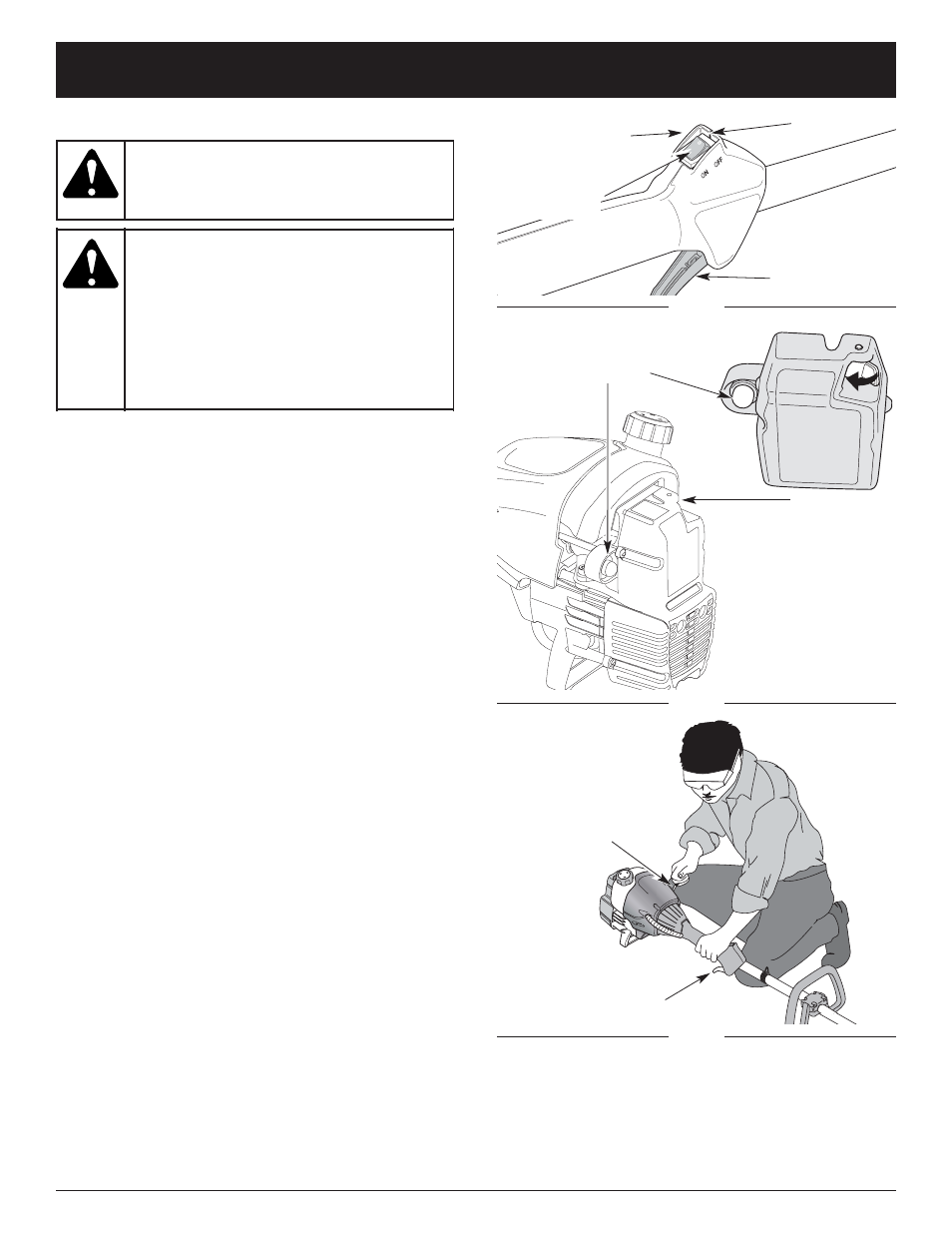 ON OFF