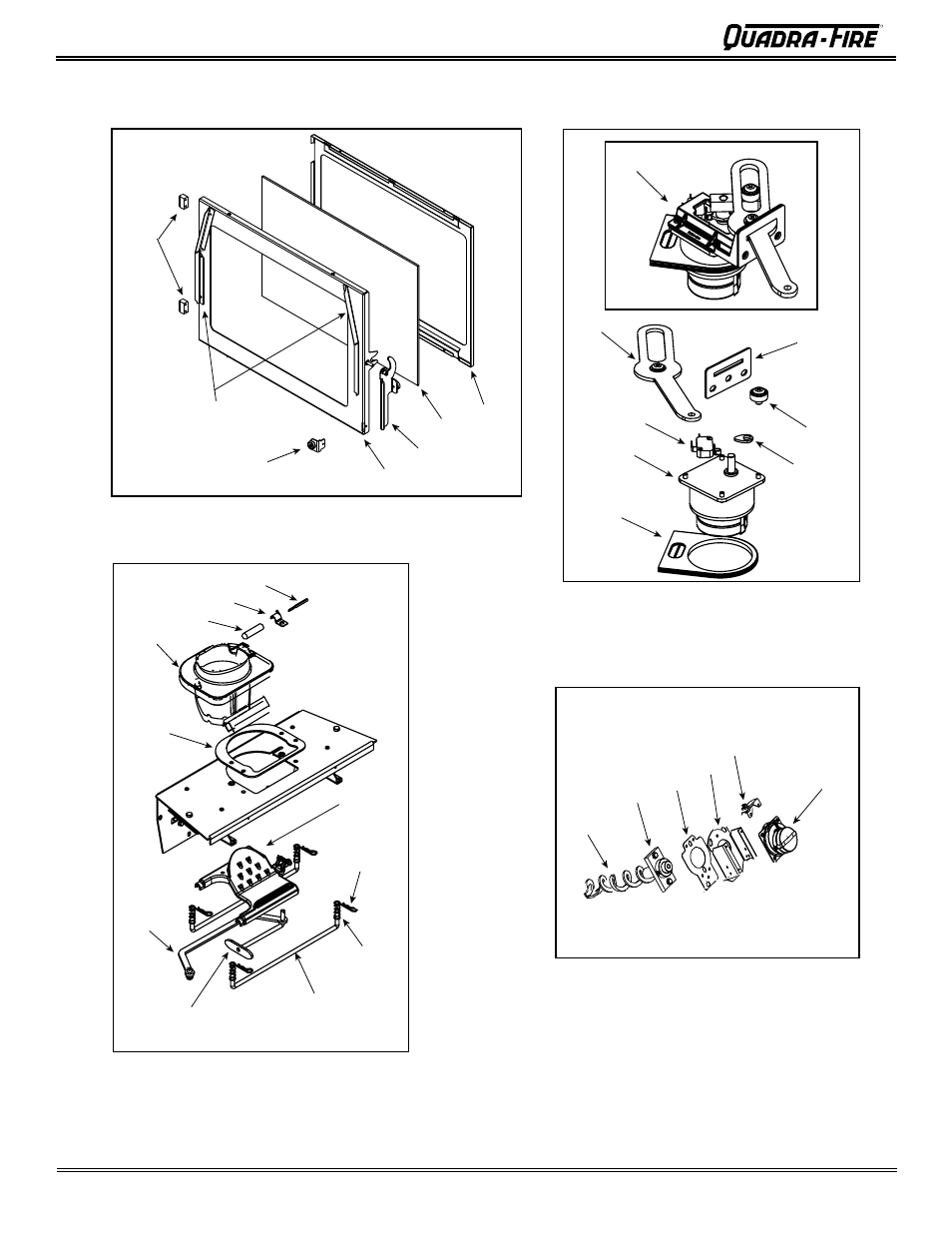 QUADRA-FIRE