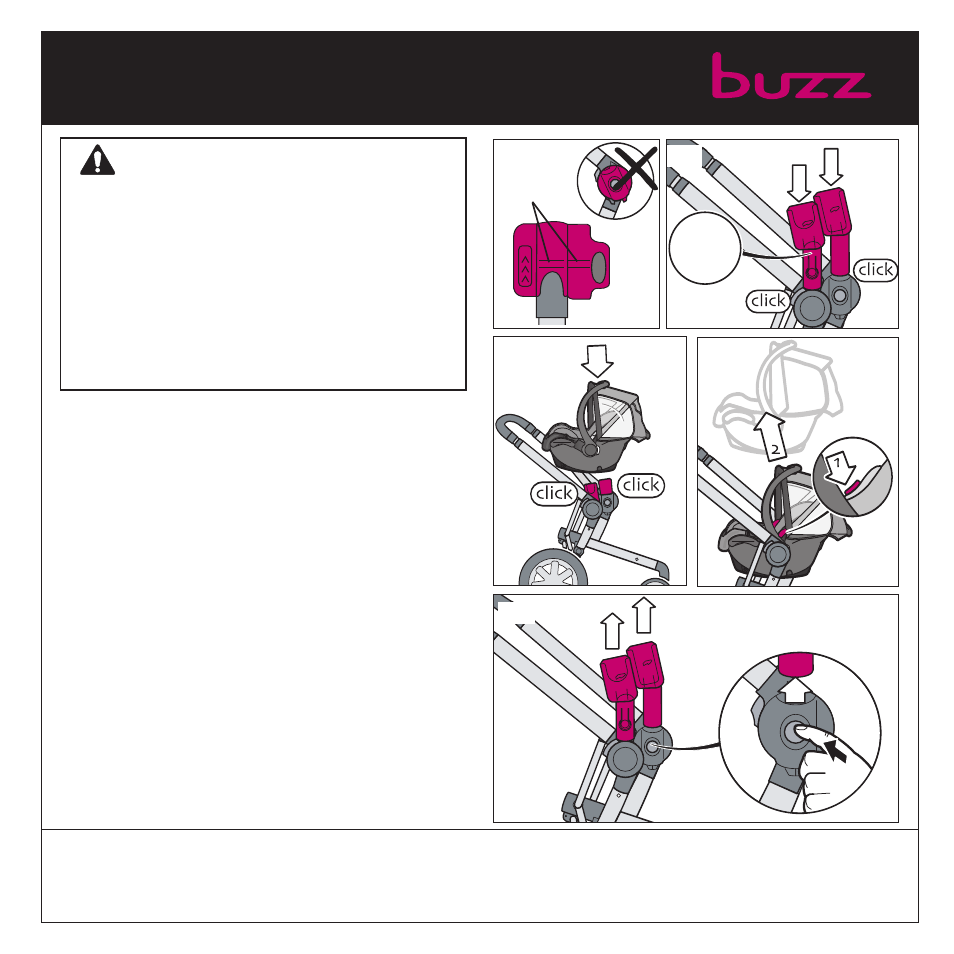 buzz

click

click

click

click

2

1