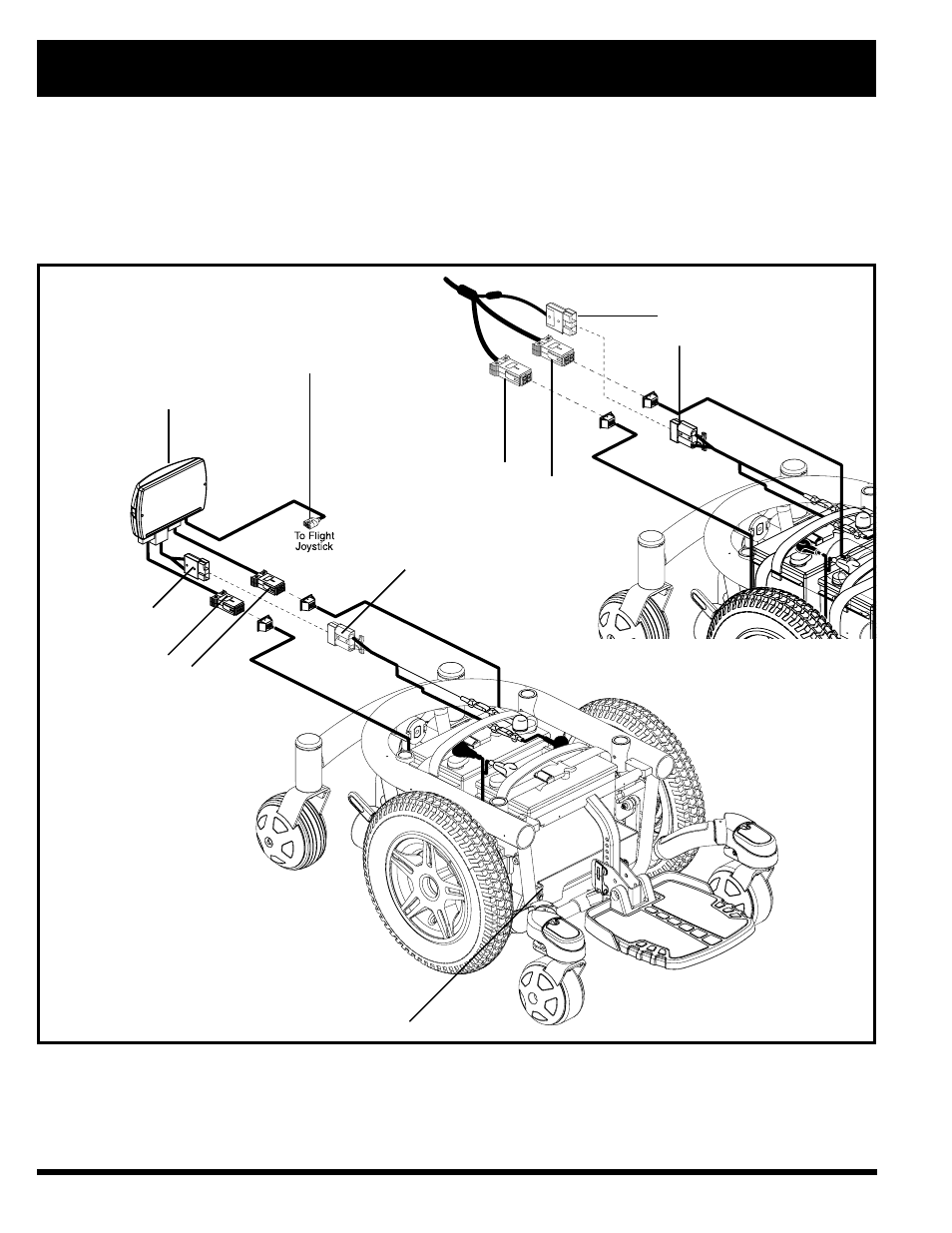 To Flight Joystick