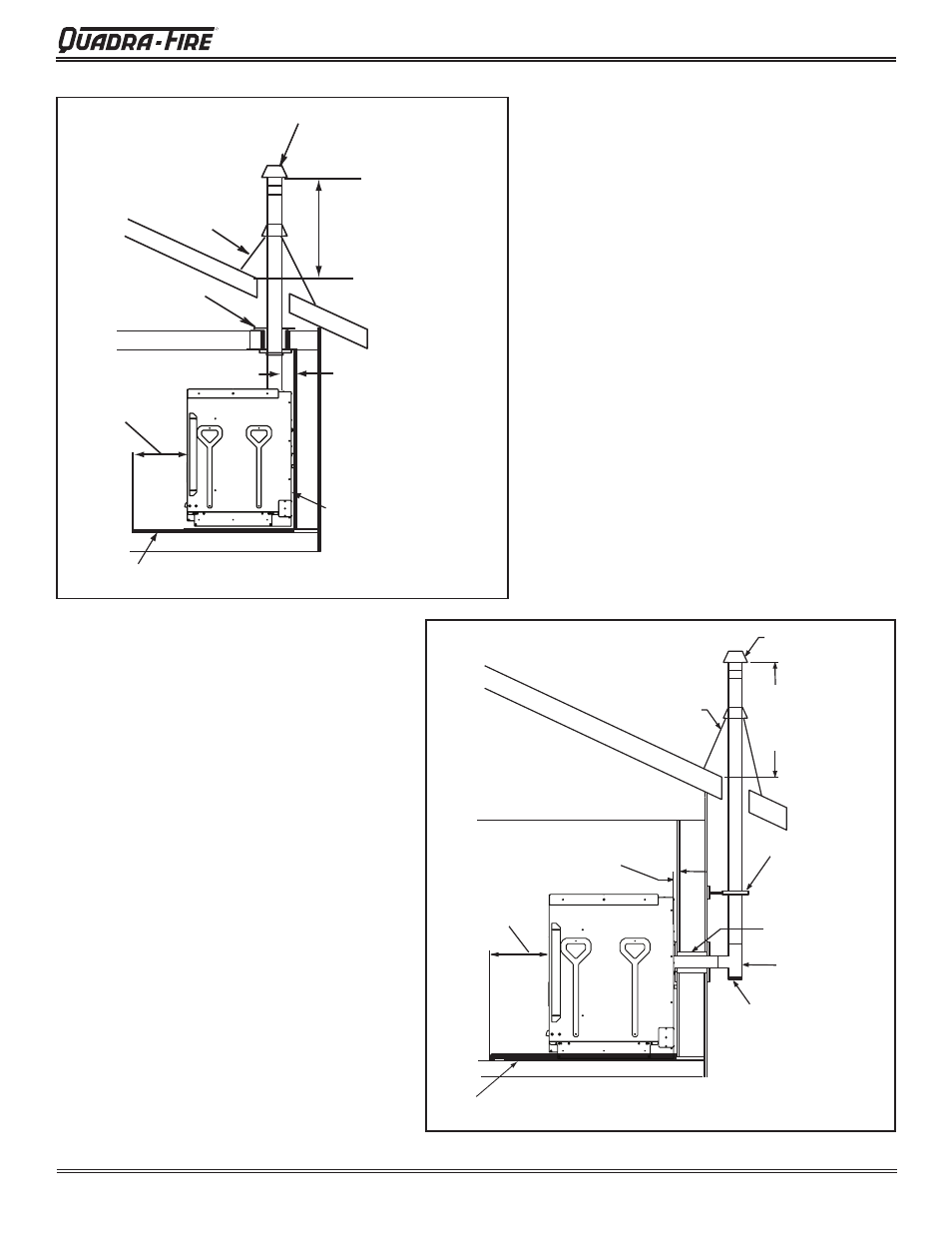 QUADRA-FIRE