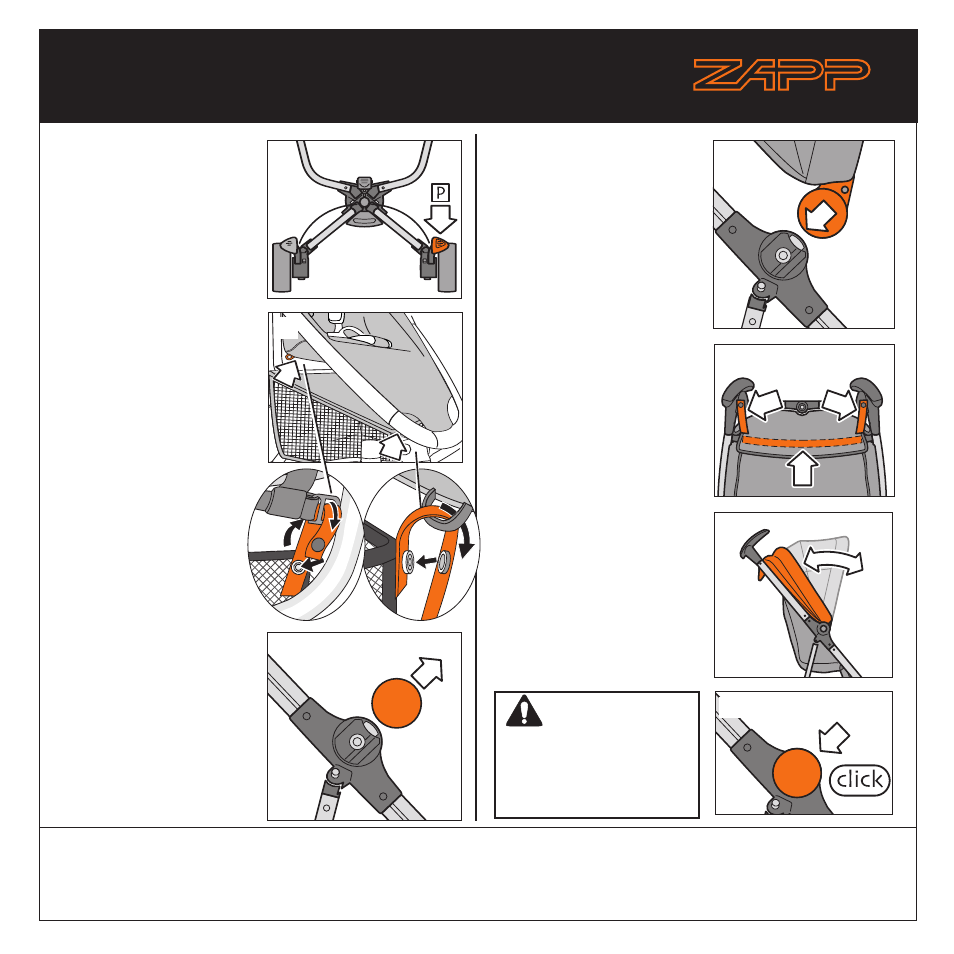 ZAPP

P

click