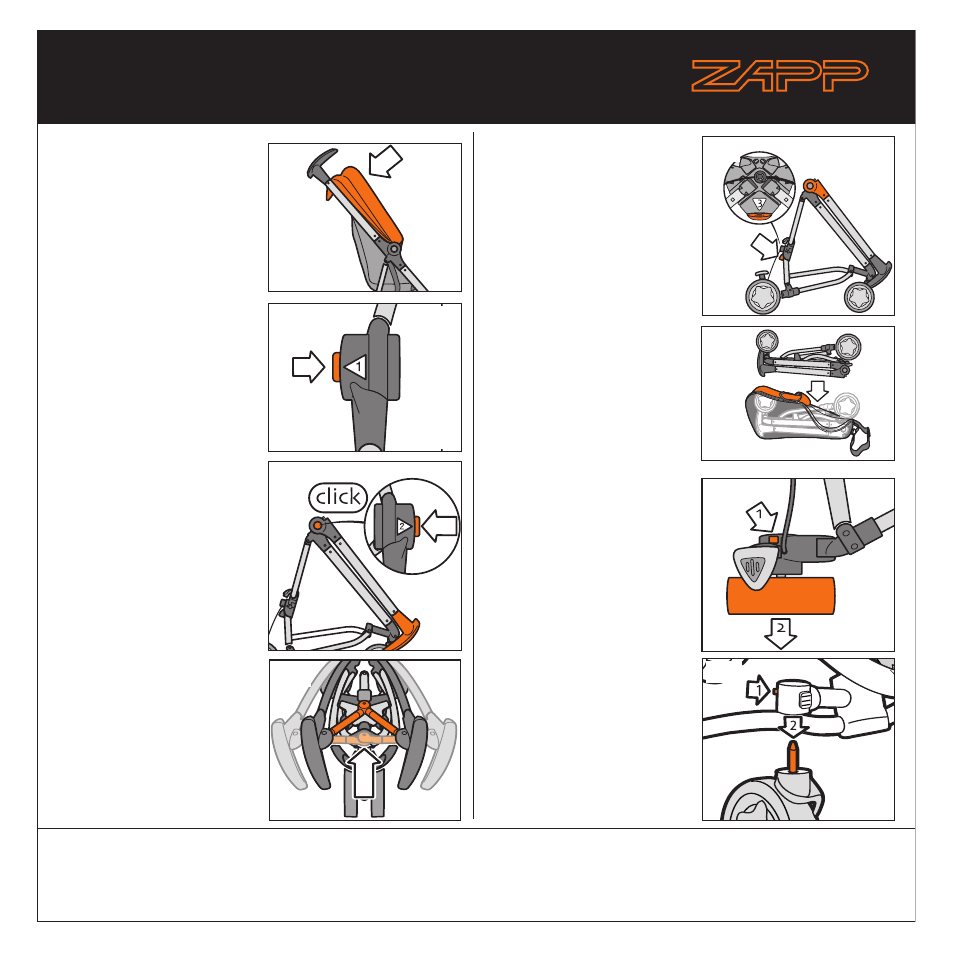 ZAPP

1

click

2

3

1

2

1

2