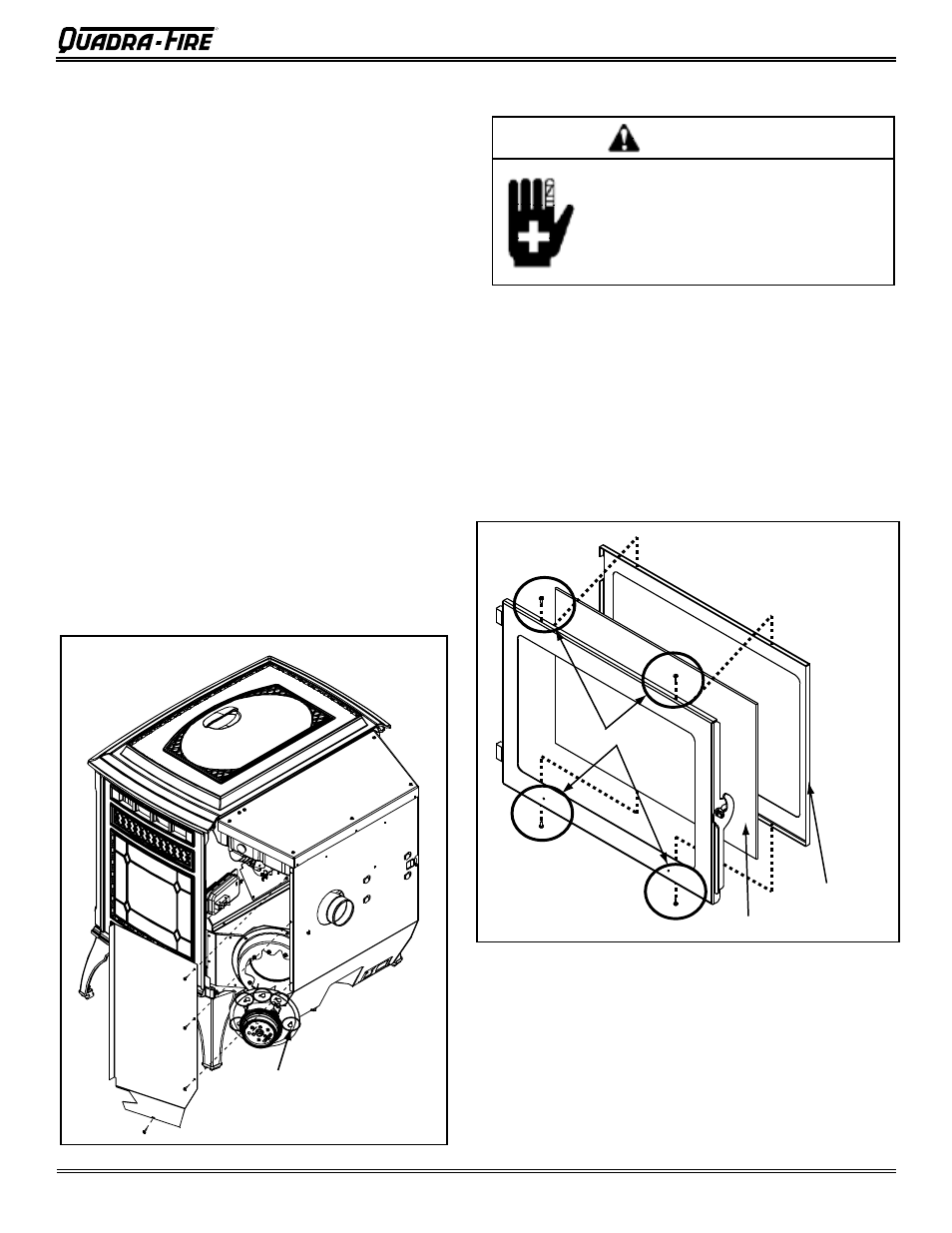 QUADRA-FIRE