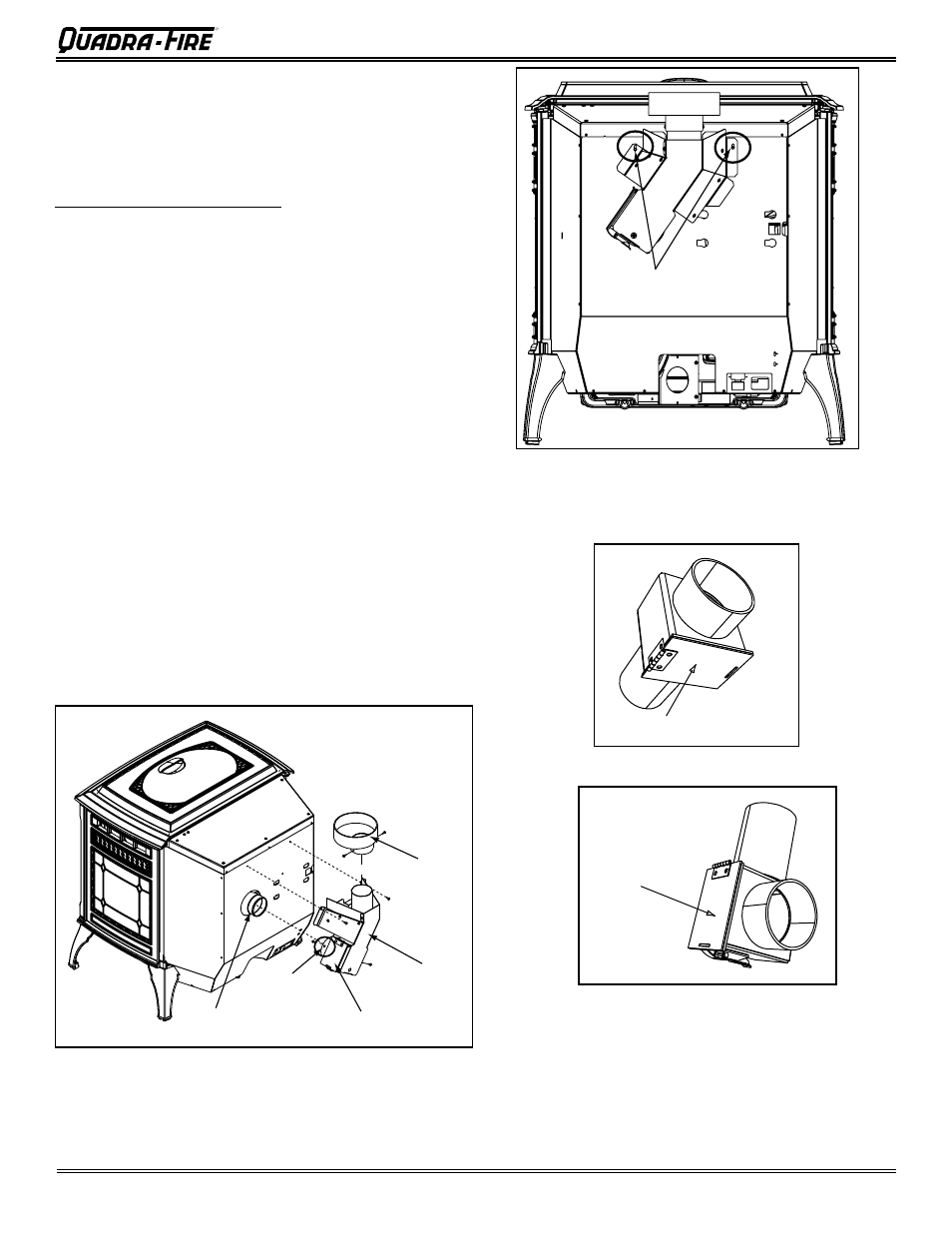 QUADRA-FIRE