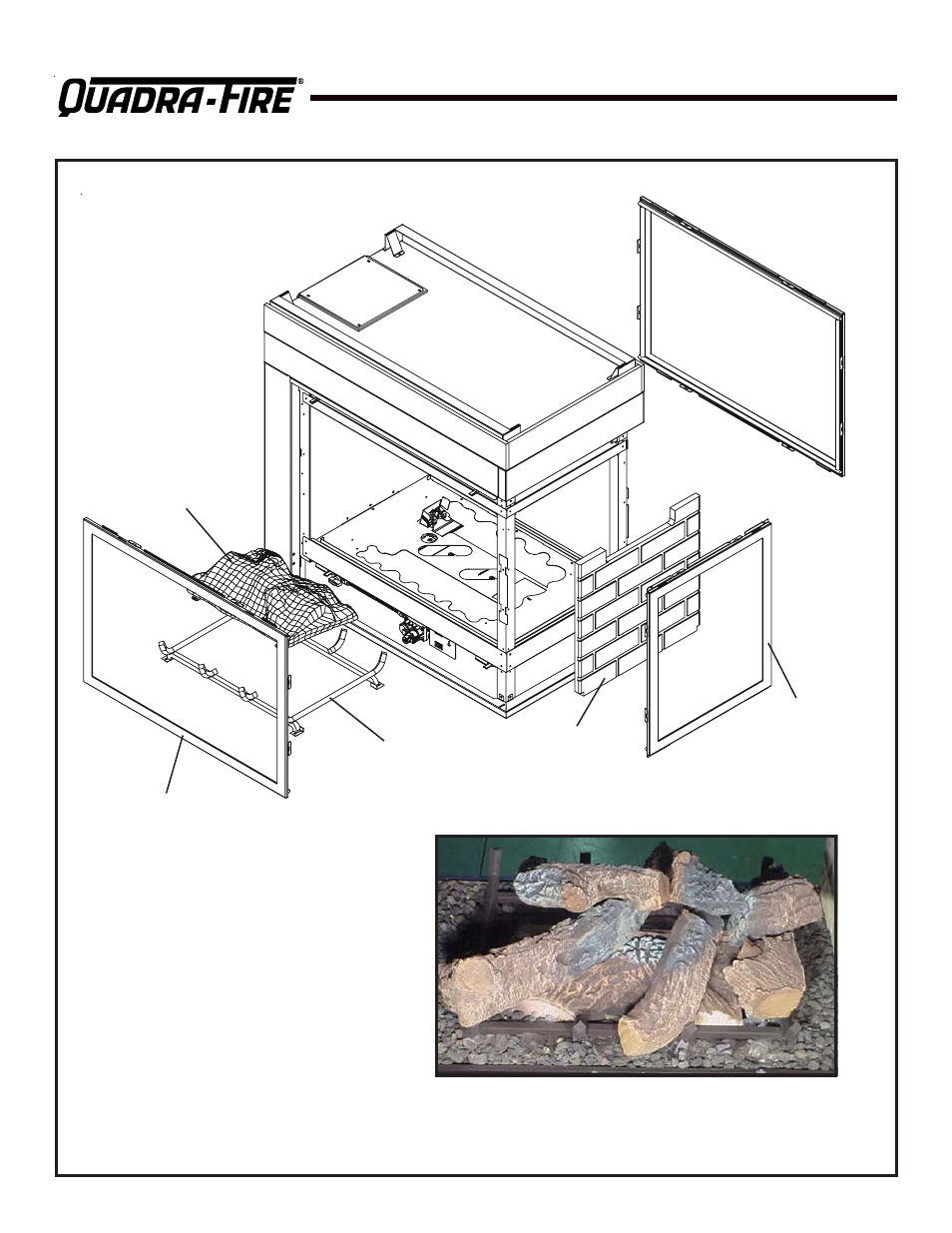 QUADRA-FIRE®