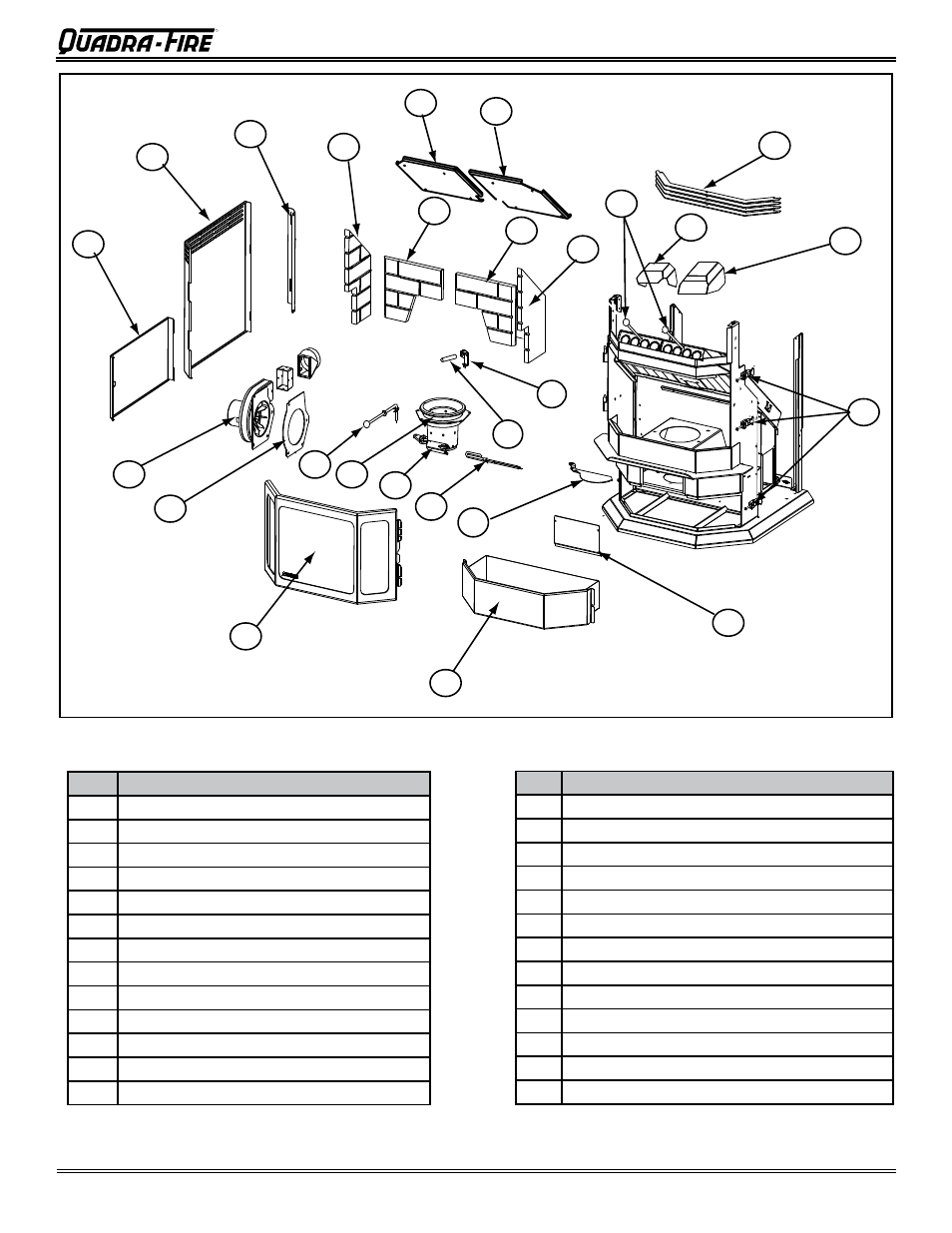 QUADRA-FIRE