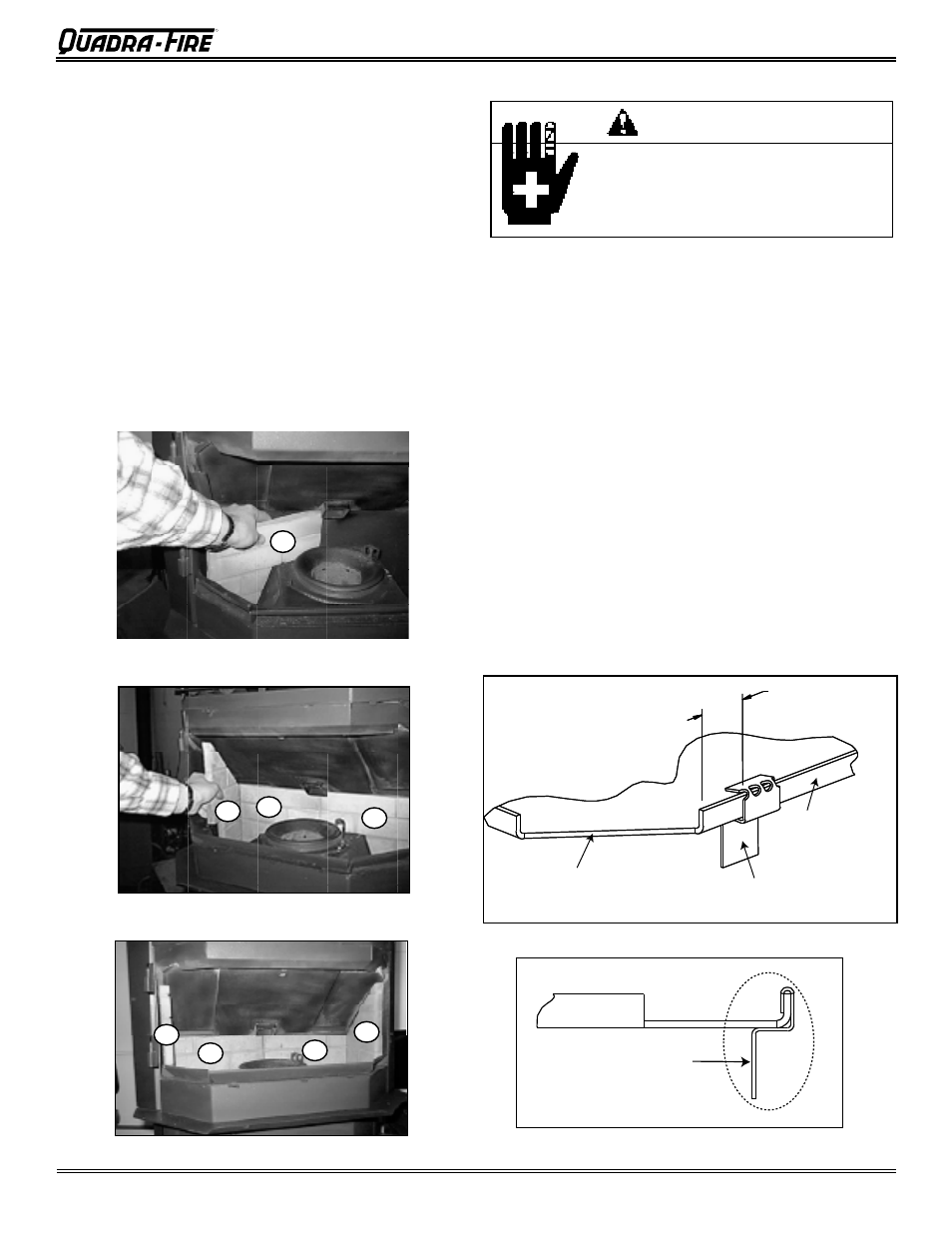 QUADRA-FIRE