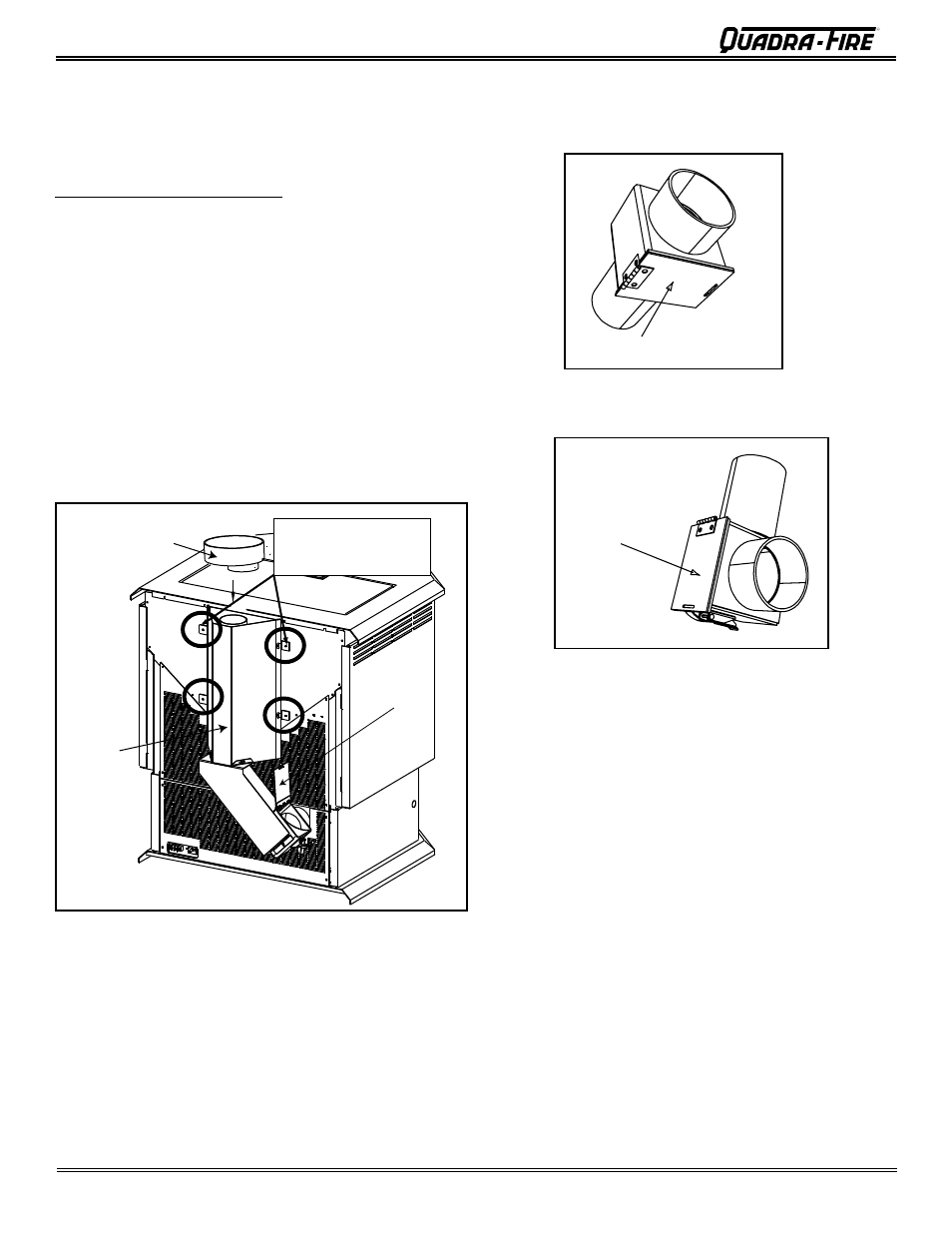 QUADRA-FIRE