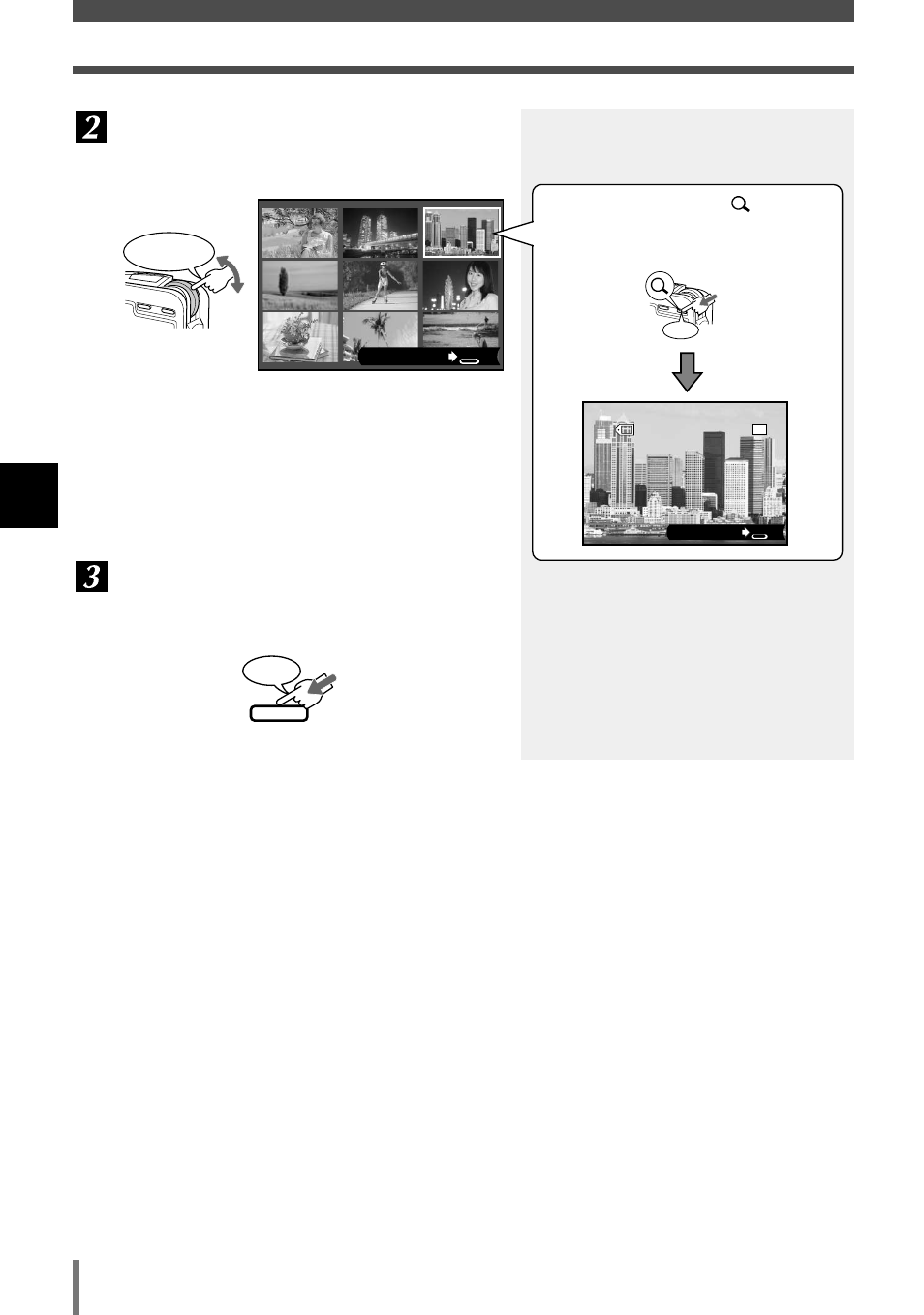 2

3