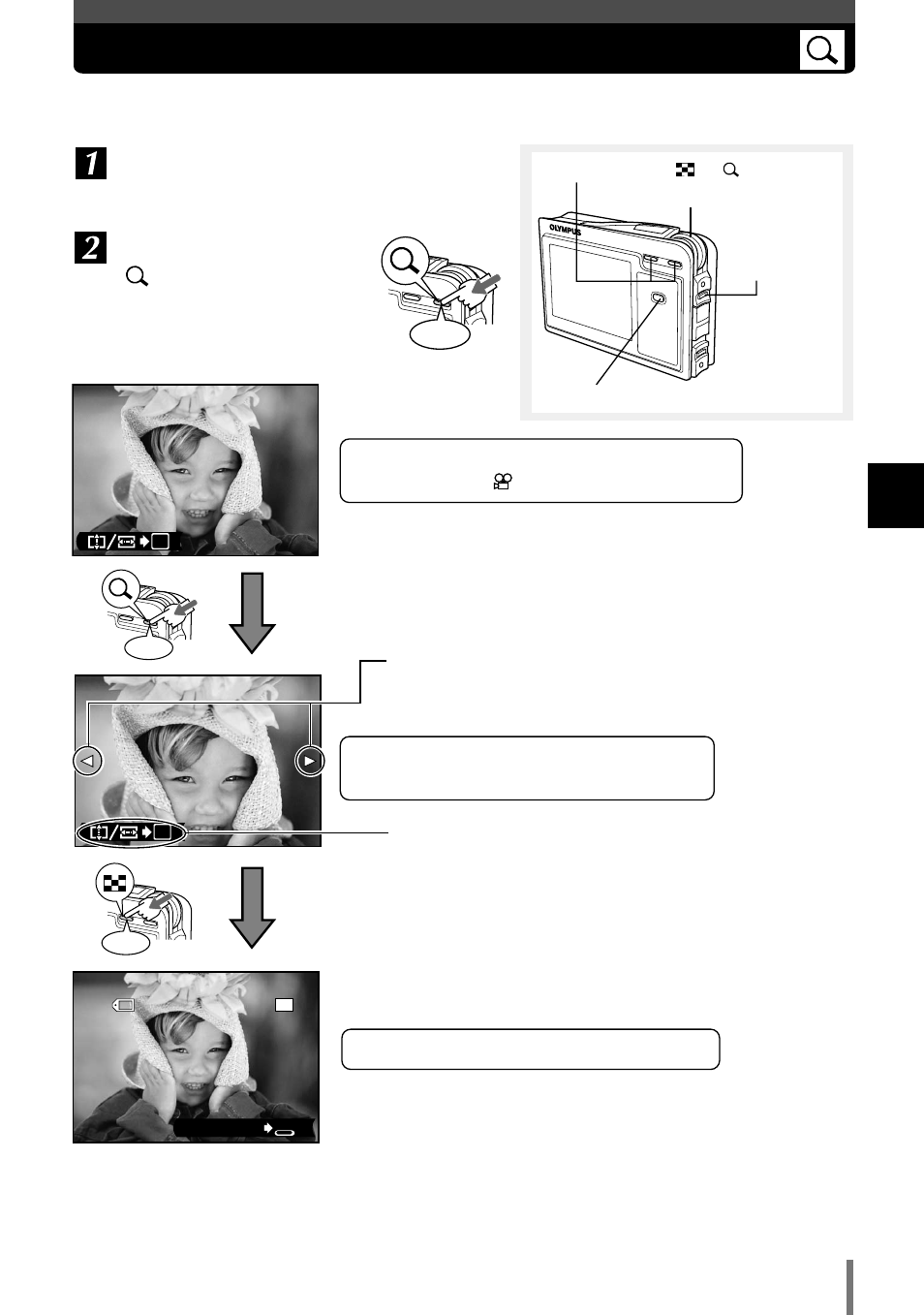 1

2

OLYMPUS