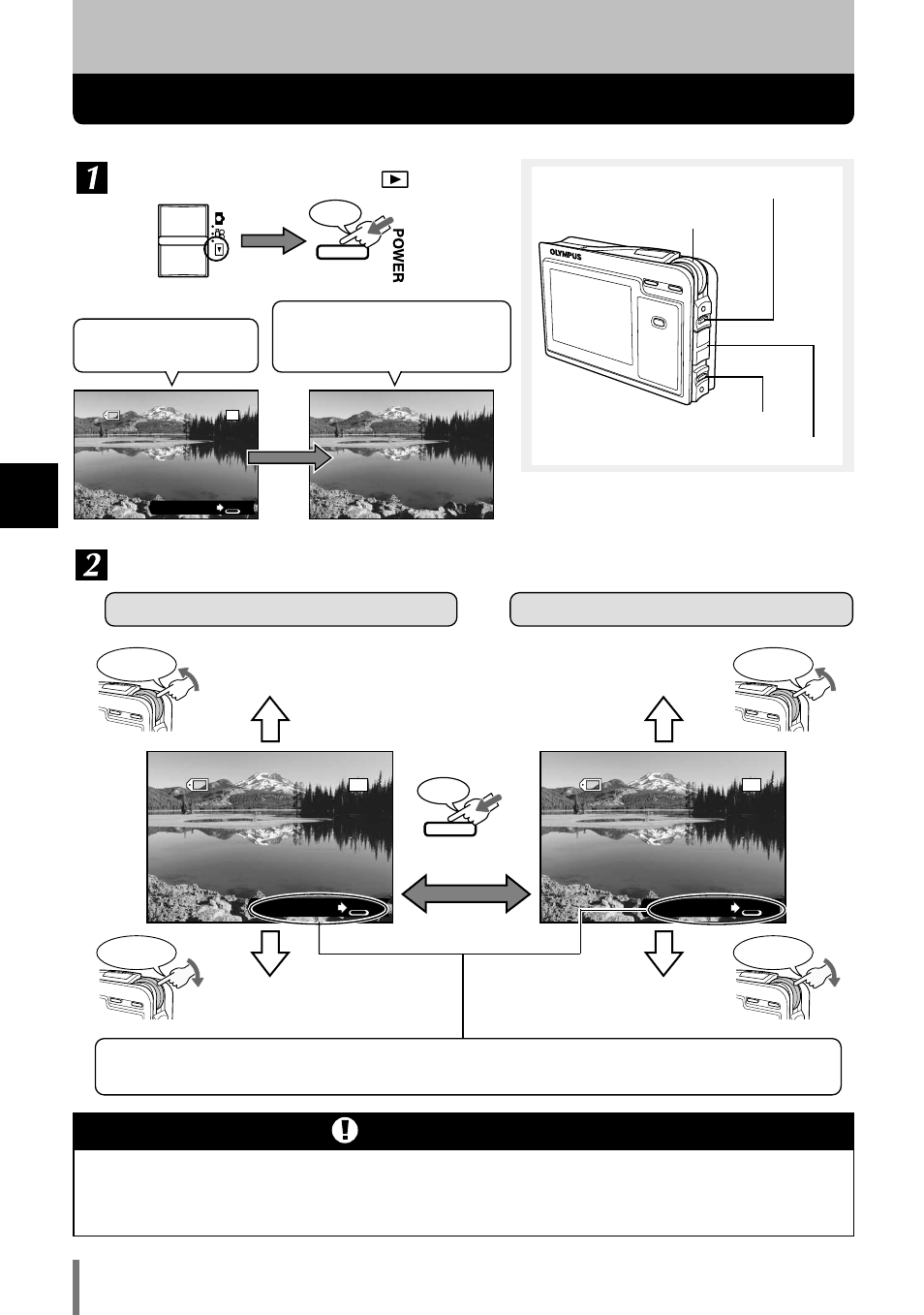 1

POWER

OLYMPUS

2