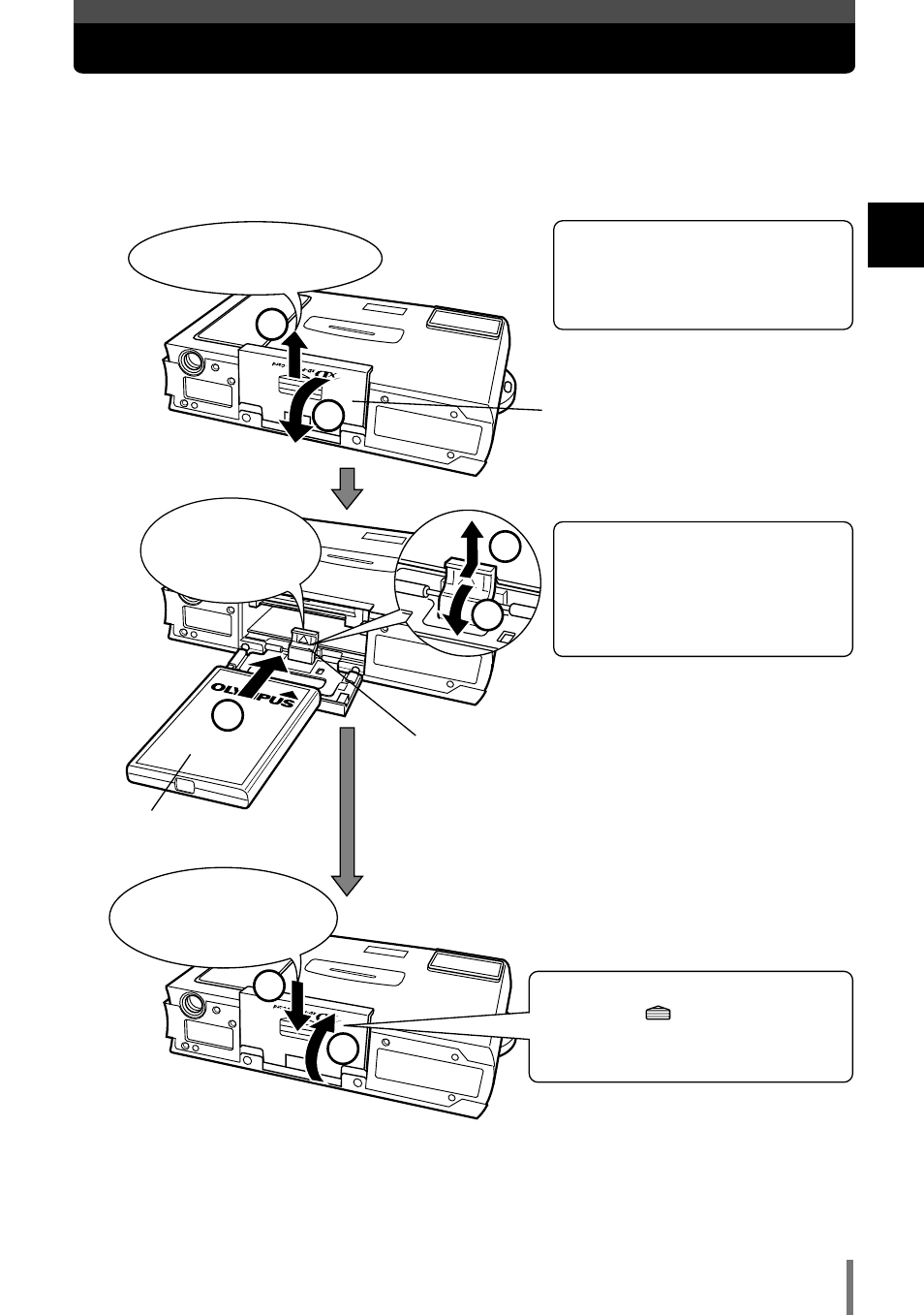 OLYMPUS