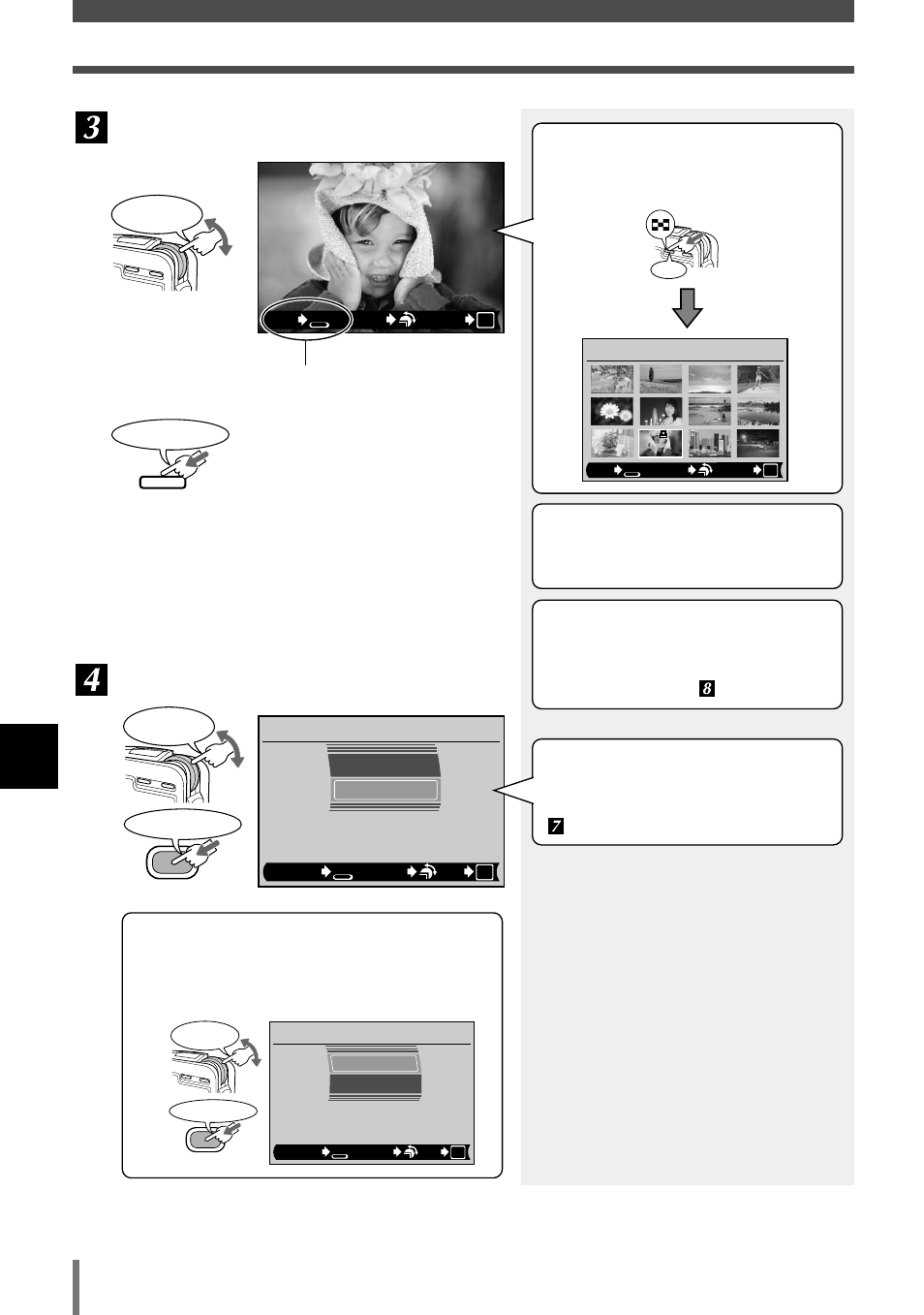 3

4

8

7