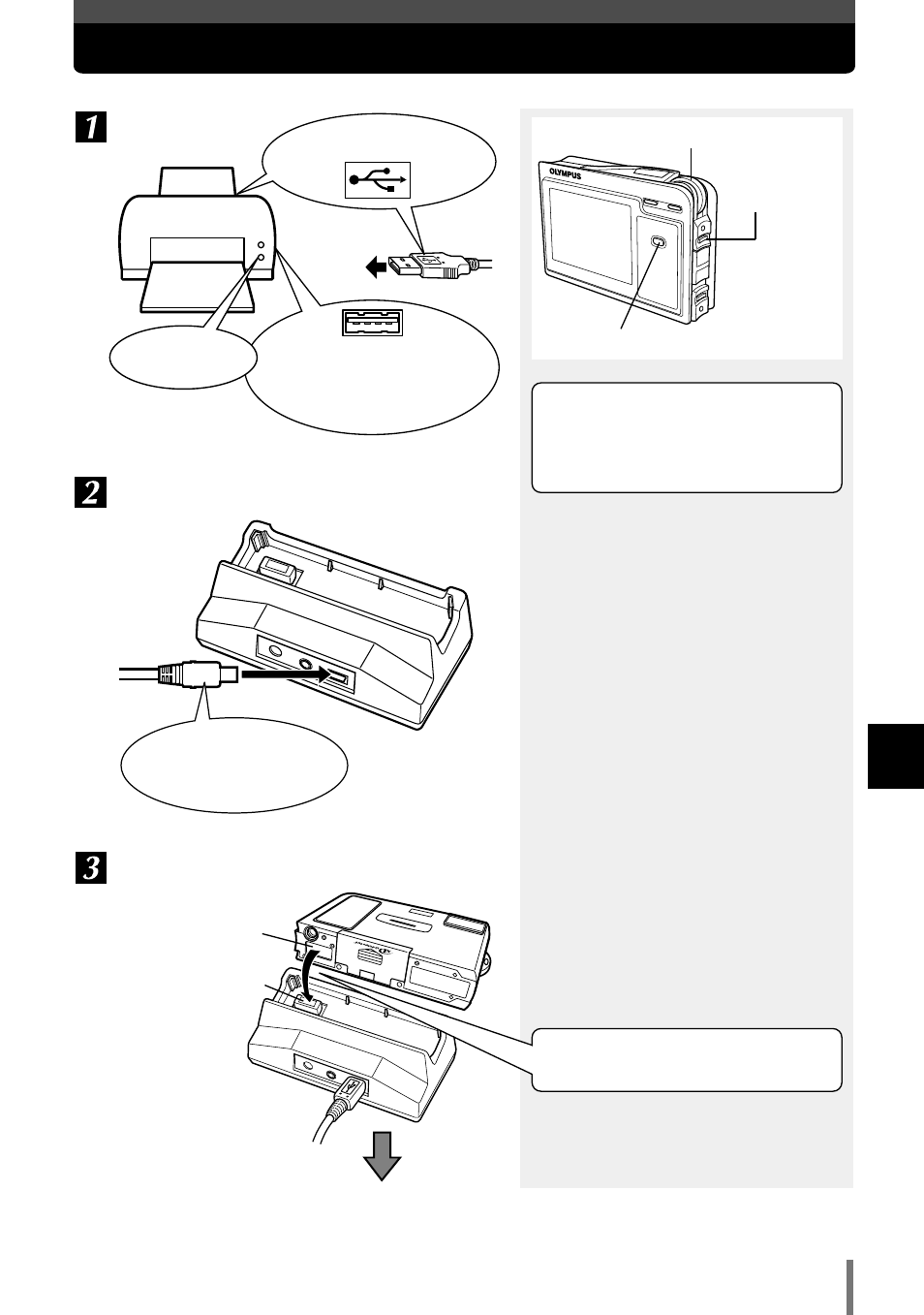 1

2

3

OLYMPUS