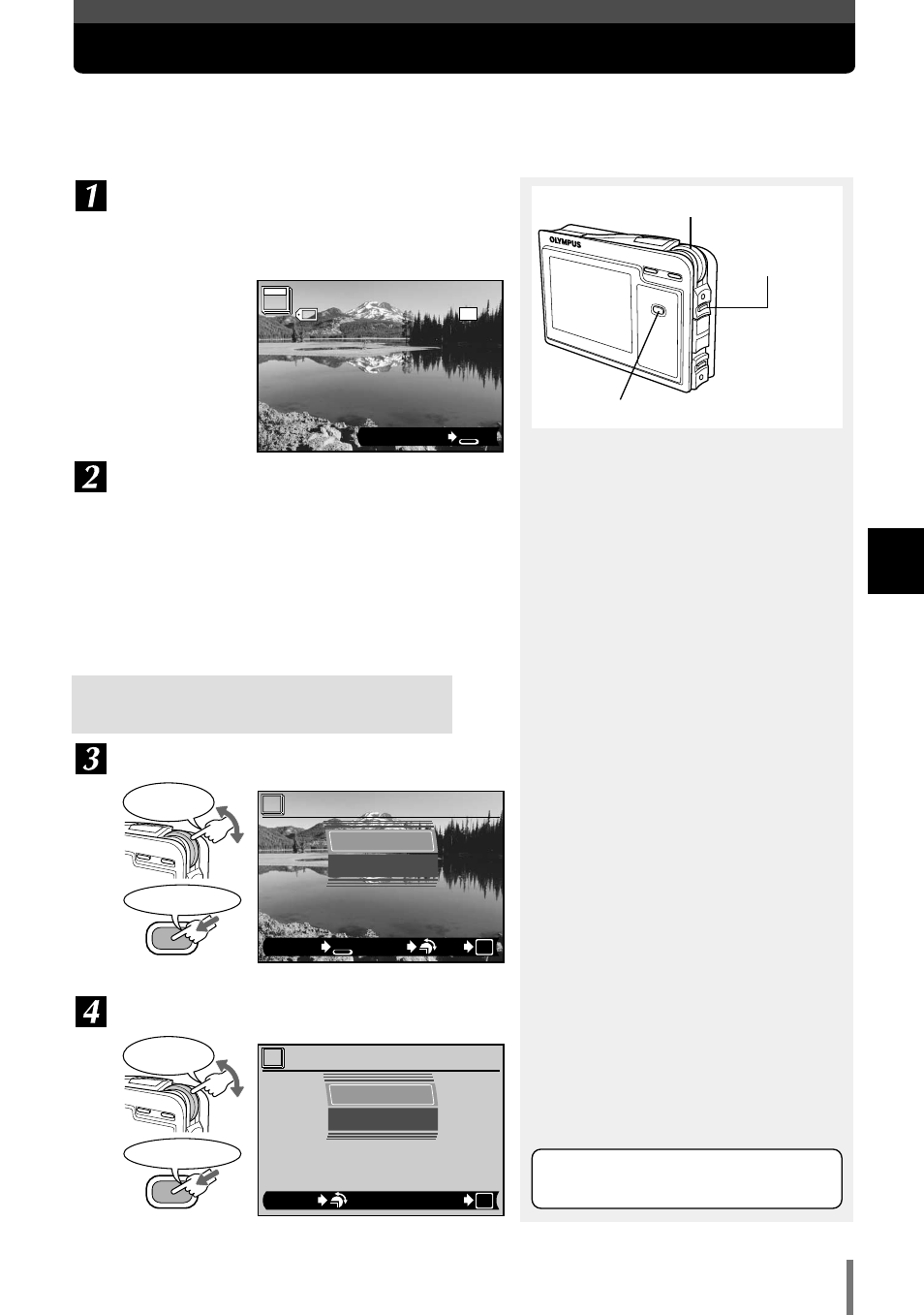 1

2

3

4

OLYMPUS