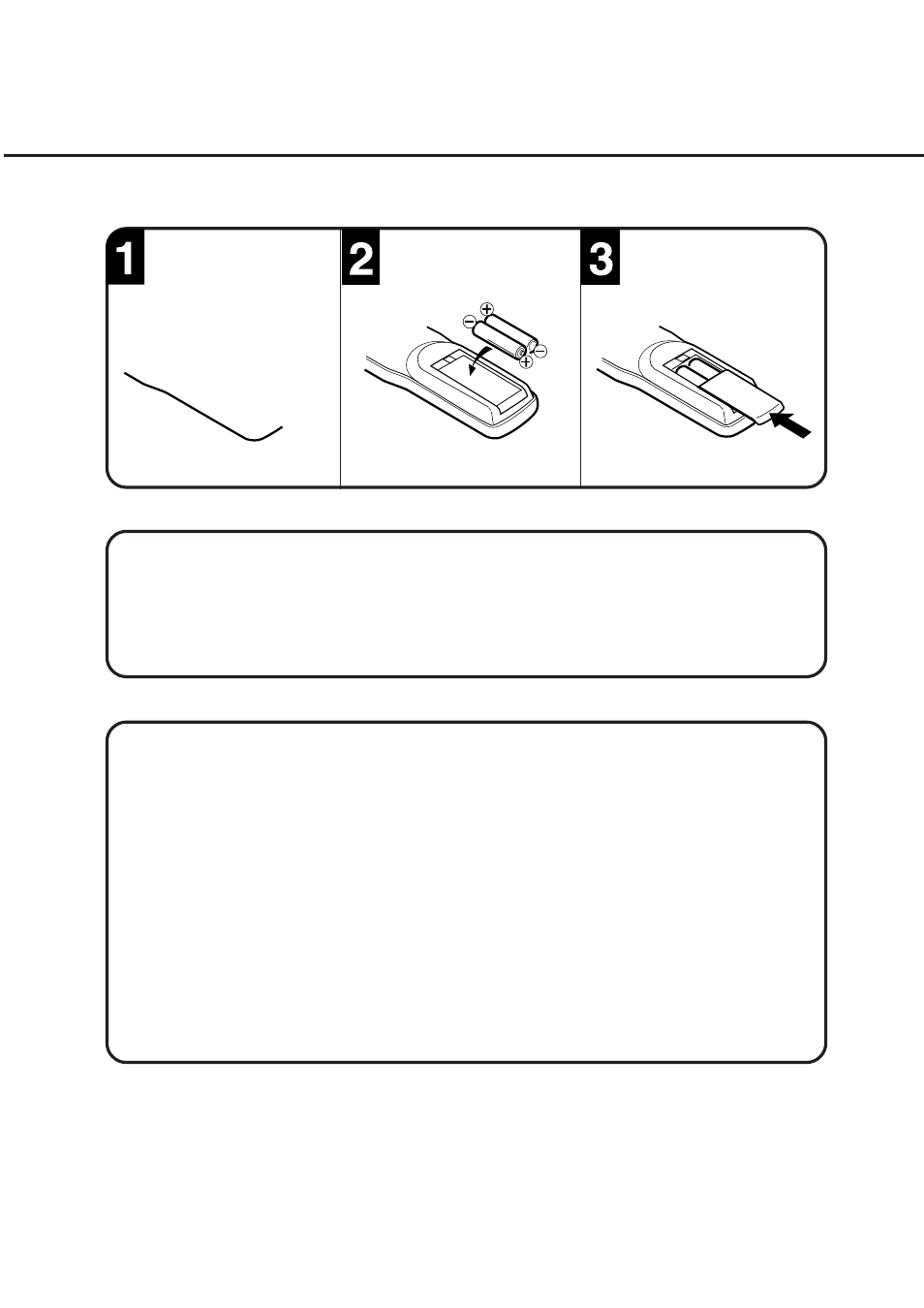 1

2

3