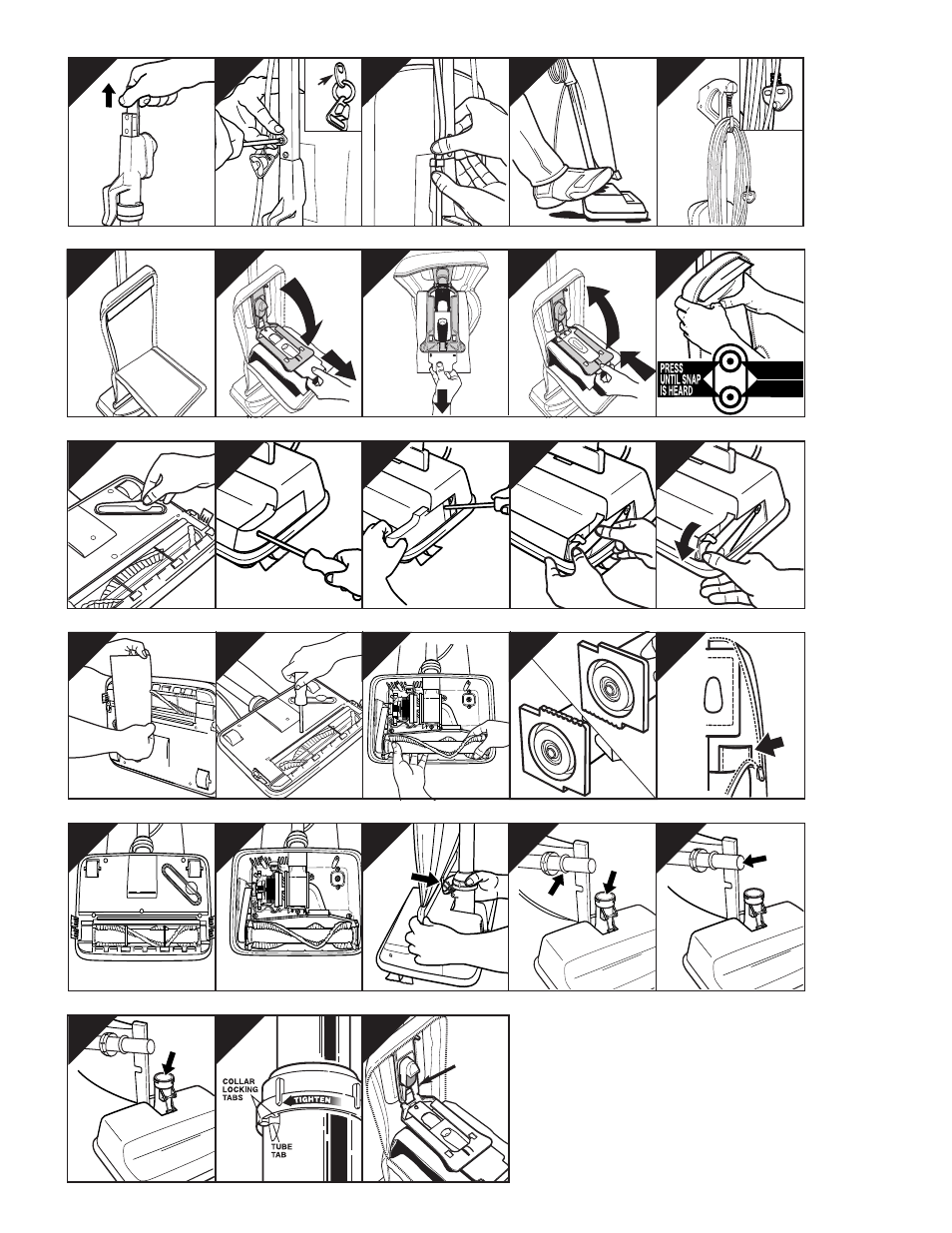 PRESS UNTIL SNAP IS HEARD

COLLAR LOCKING TABS

TIGHTEN

TUBE TAB