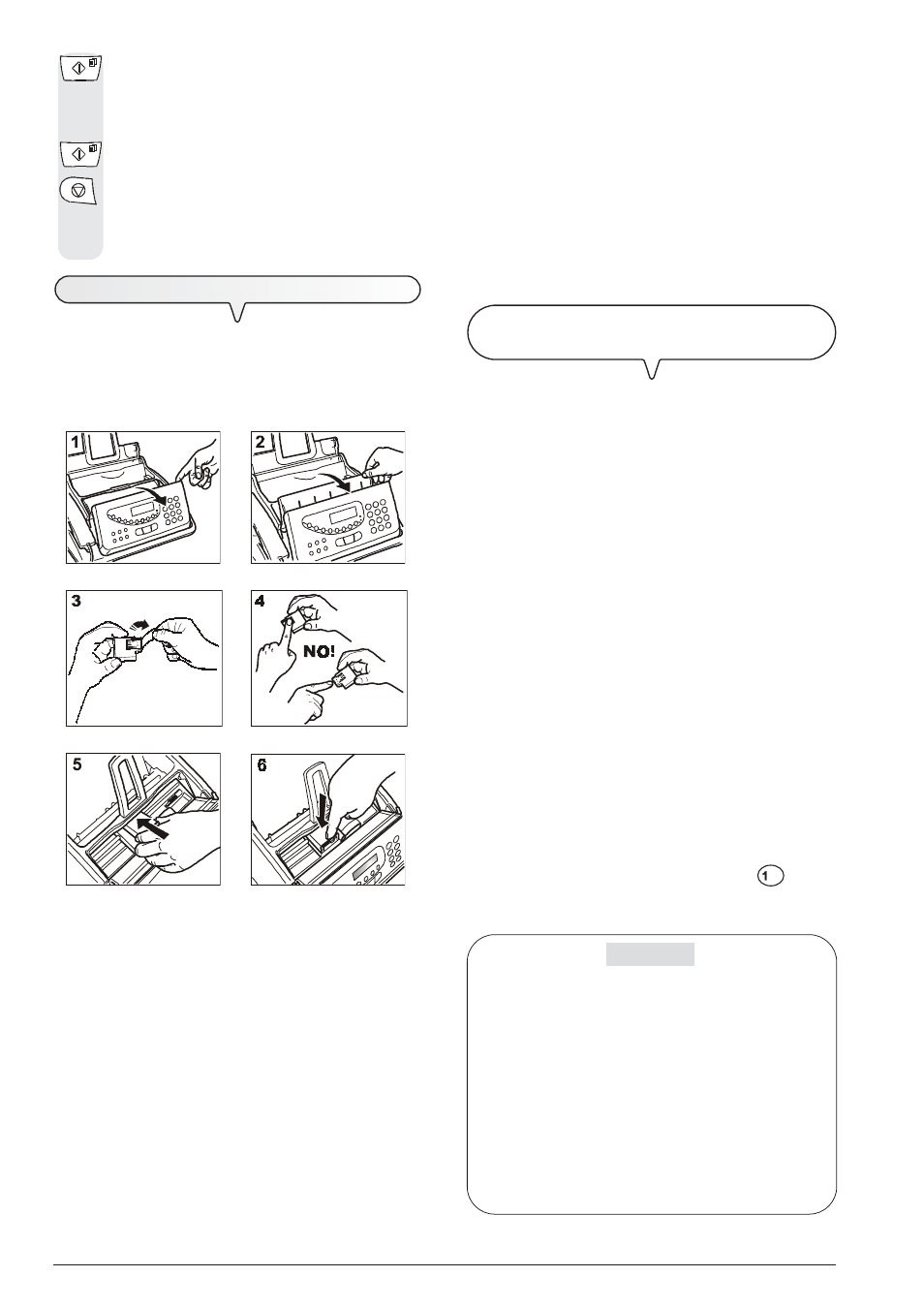 1

2

3

4

NO!

5

6

1