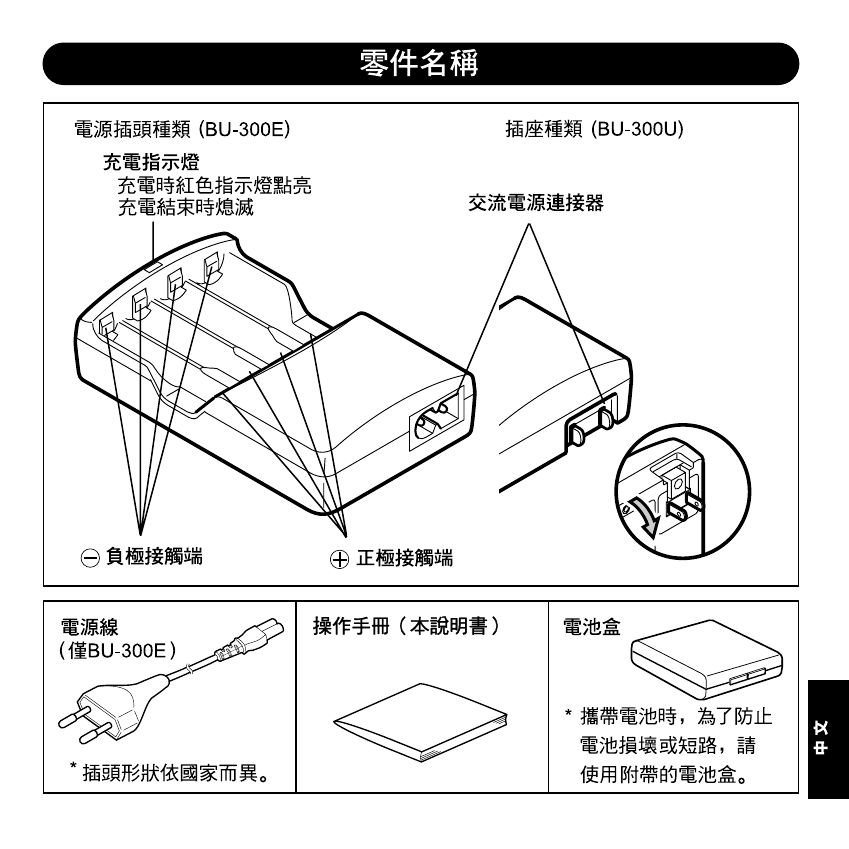 零件名稱

電源插頭種類 (BU-300E)

插座種類 (BU-300U)

充電指示燈
充電時紅色指示燈點亮
充電結束時熄滅

交流電源連接器

⊖ 負極接觸端

⊕ 正極接觸端

電源線
（僅BU-300E）

* 插頭形狀依國家而異。

操作手冊（本說明書）

電池盒

* 攜帶電池時，為了防止電池損壞或短路，請使用附帶的電池盒。

中文