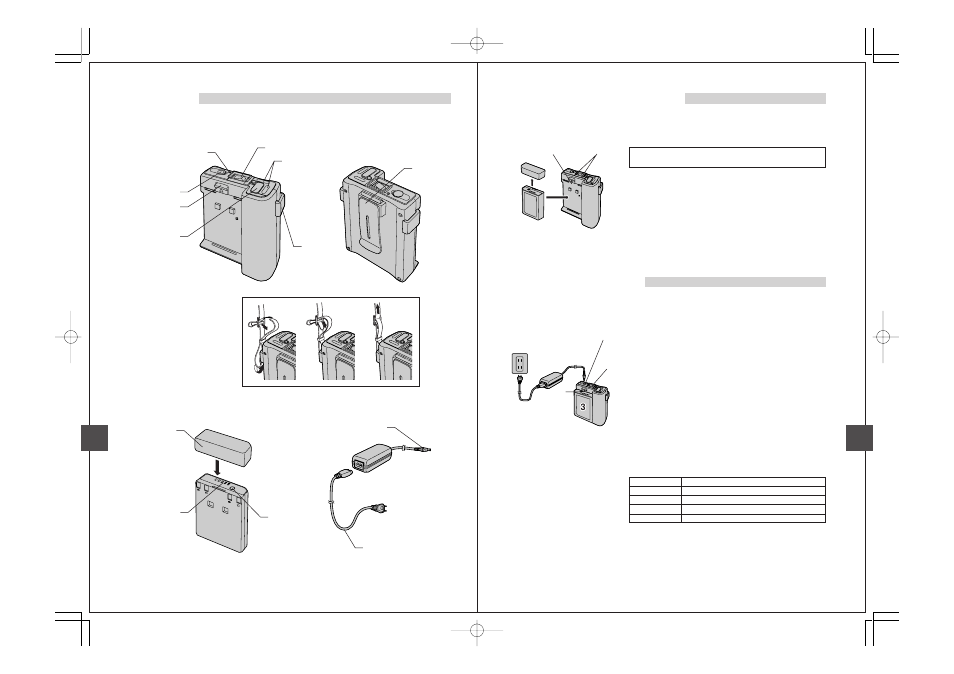 3