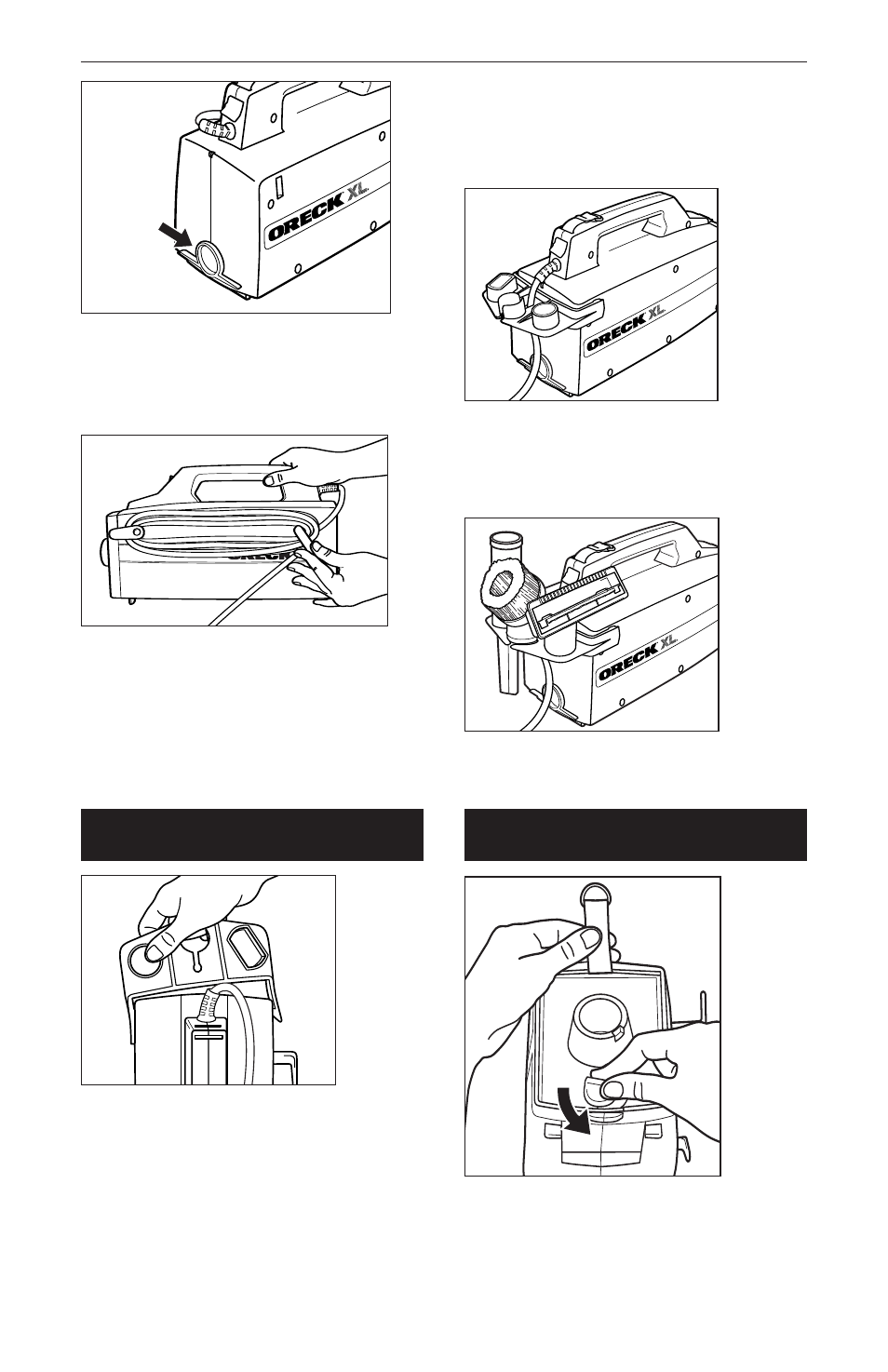 ORECK XL

ORECK XL

ORECK

ORECK XL