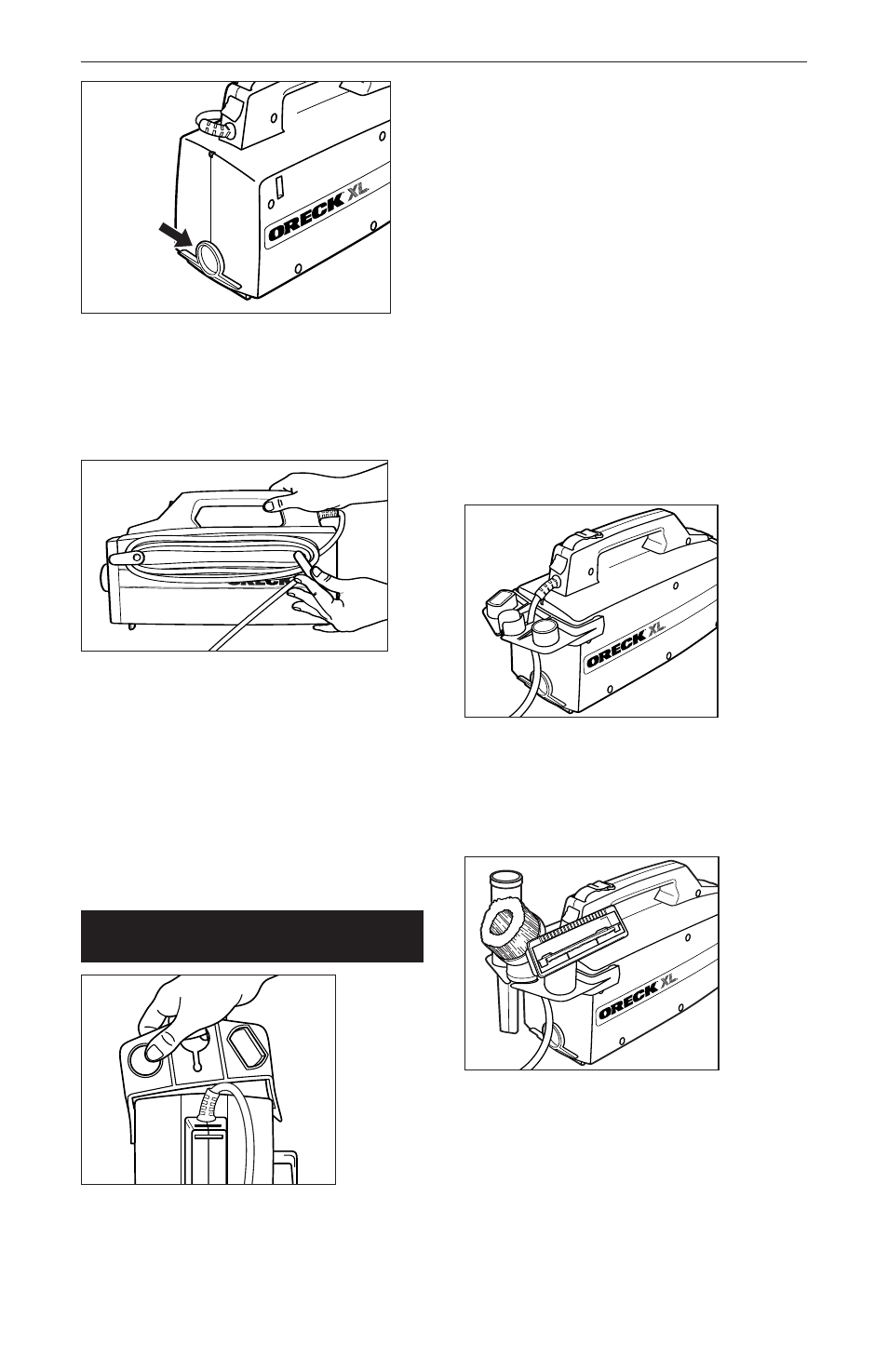 ORECK XL

ORECK

ORECK XL

ORECK XL