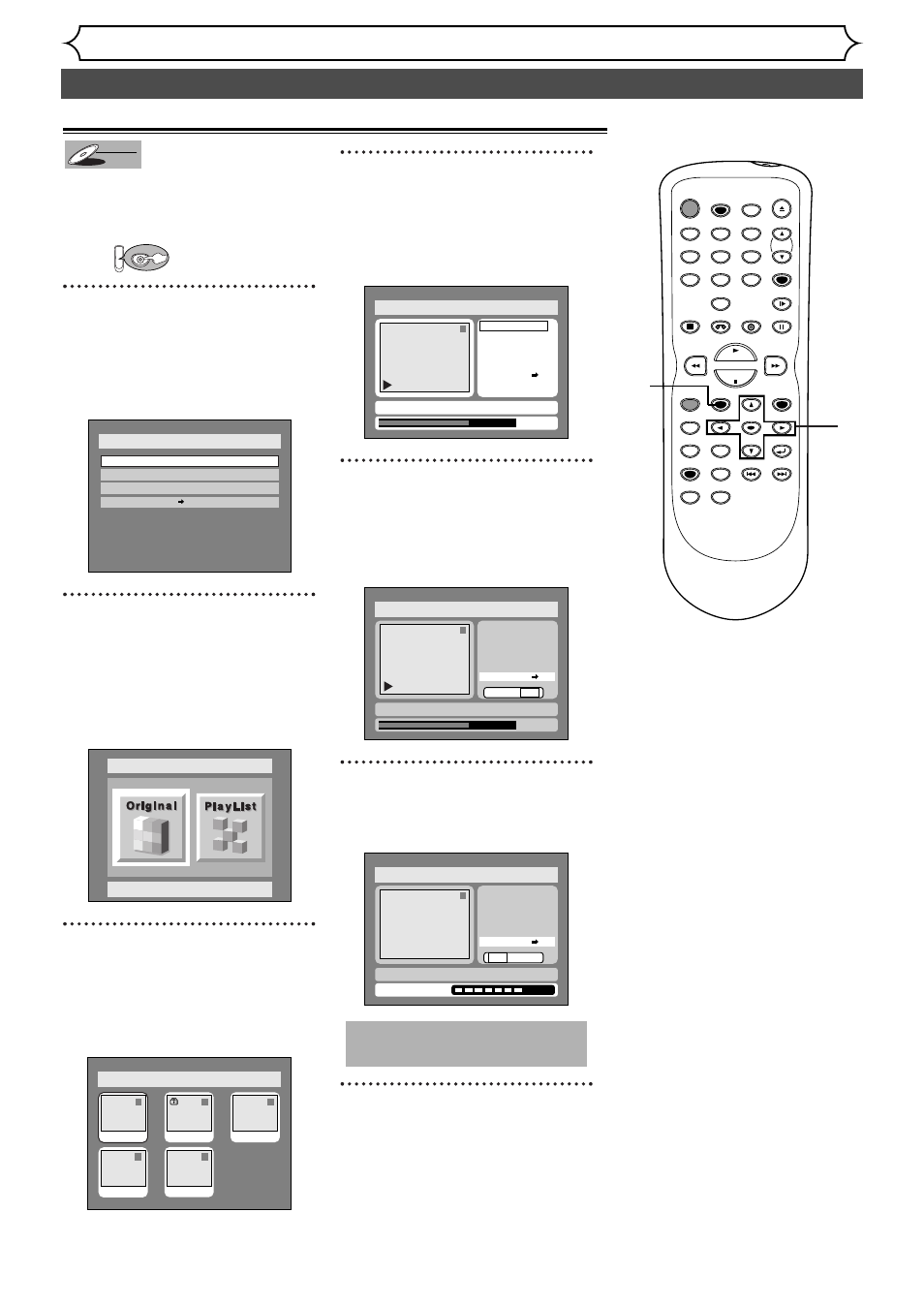 Original

PlayList