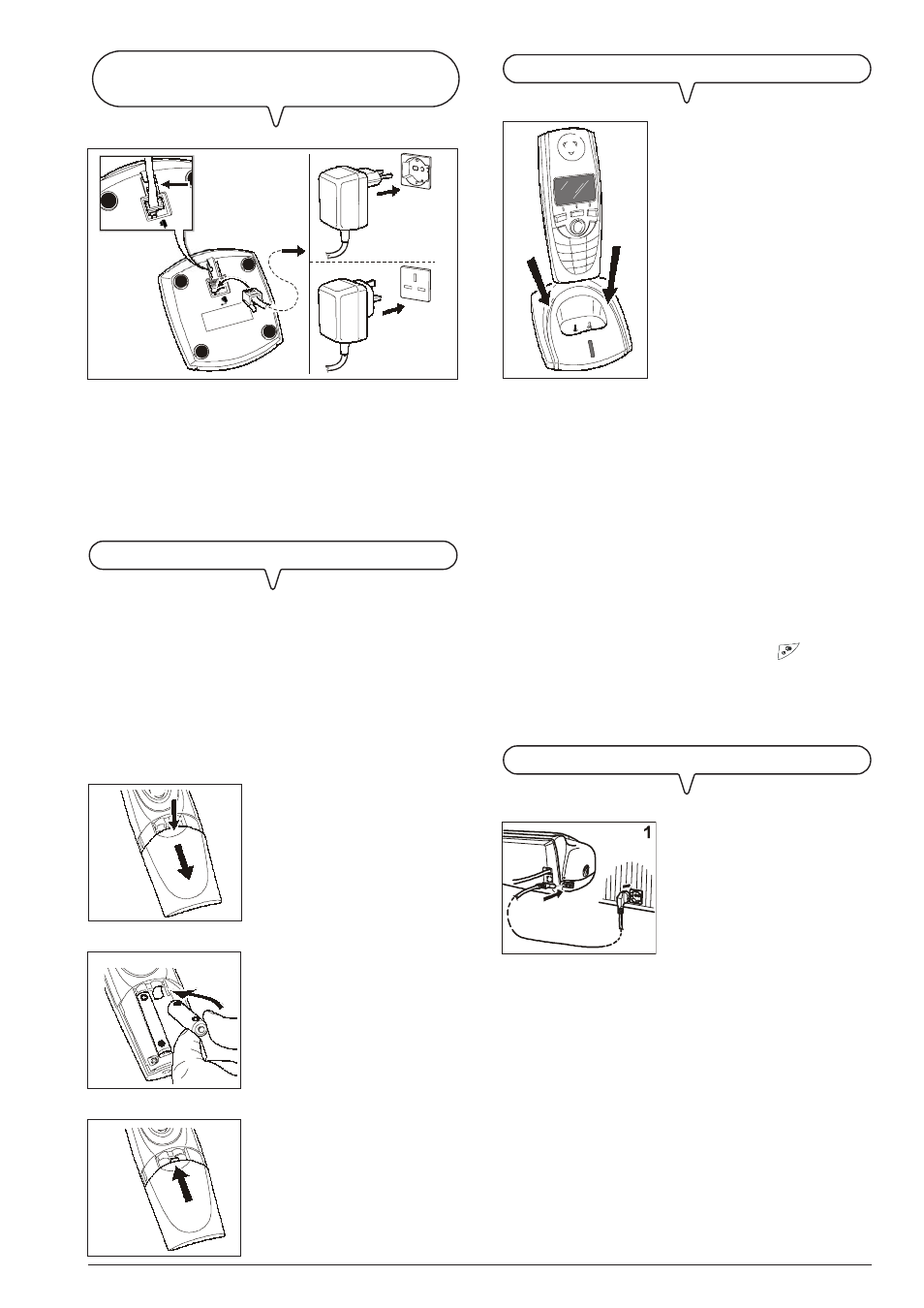 1