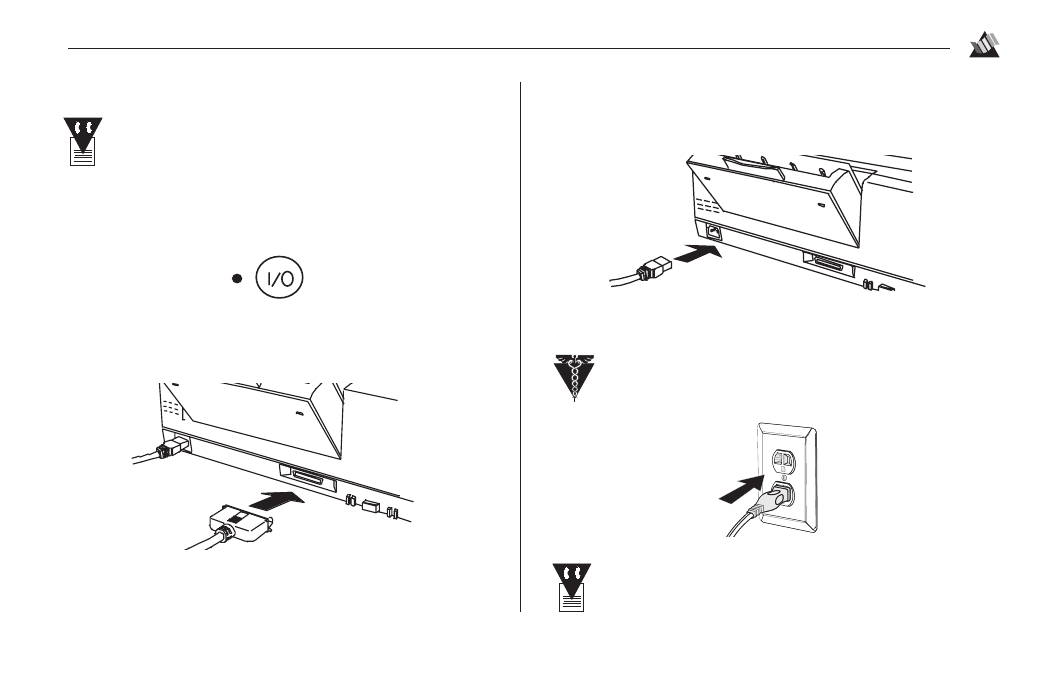 I/O