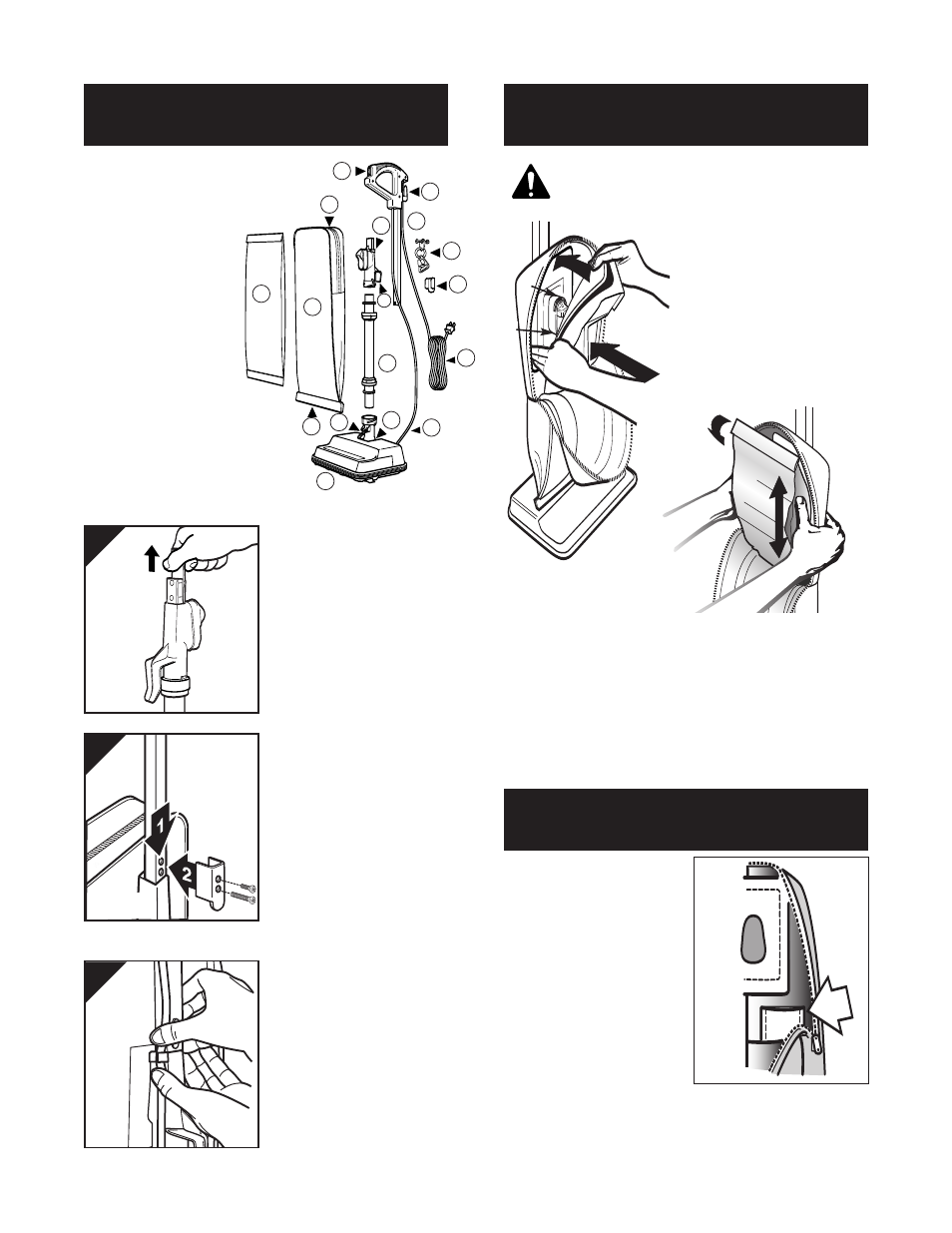 1
2