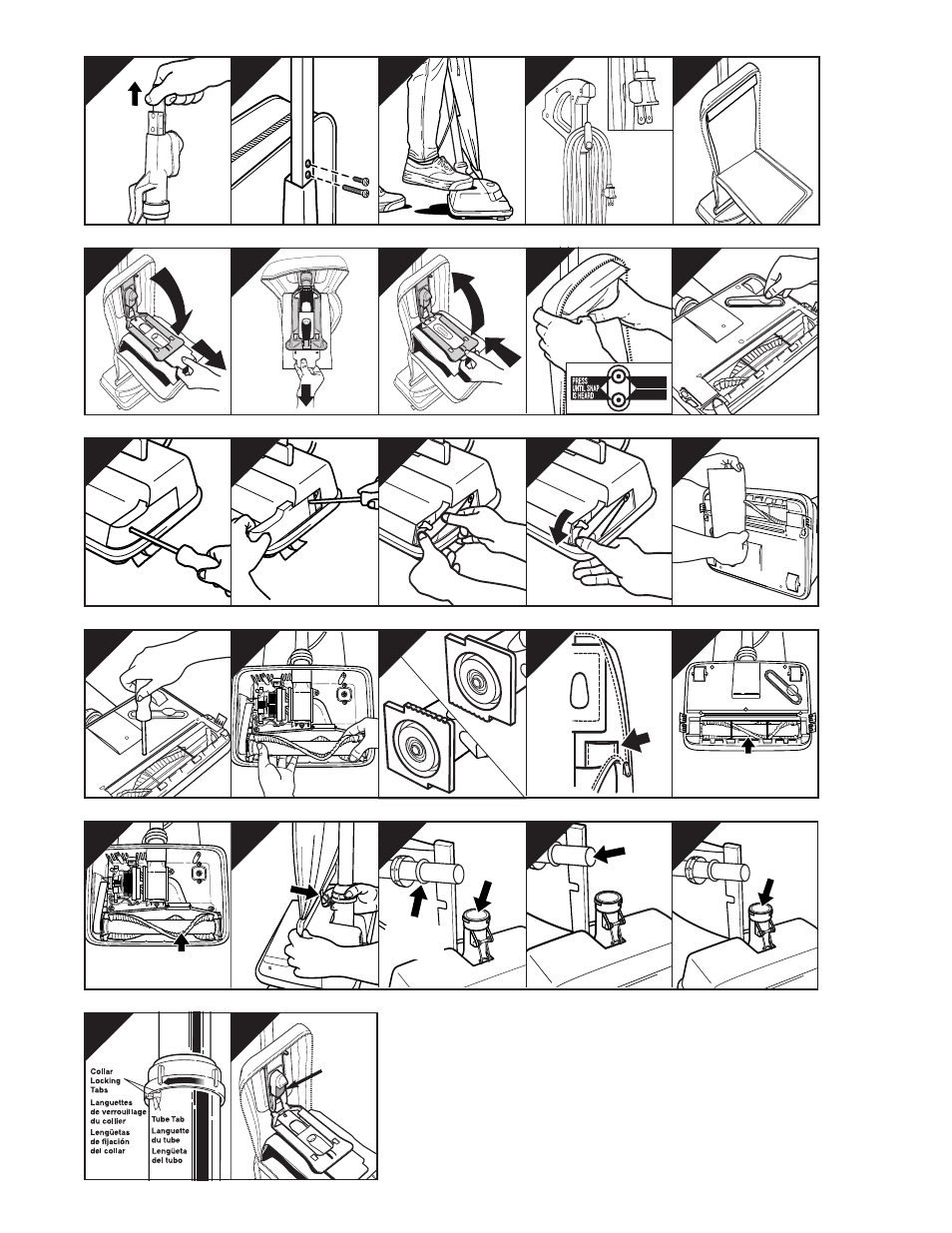 PRESS UNTIL SNAP IS HEARD

Collar Locking Tabs
Languettes de verrouillage du collier
Lengüetas de fijación del collar

Tube Tab
Languette du tube
Lengüeta del tubo