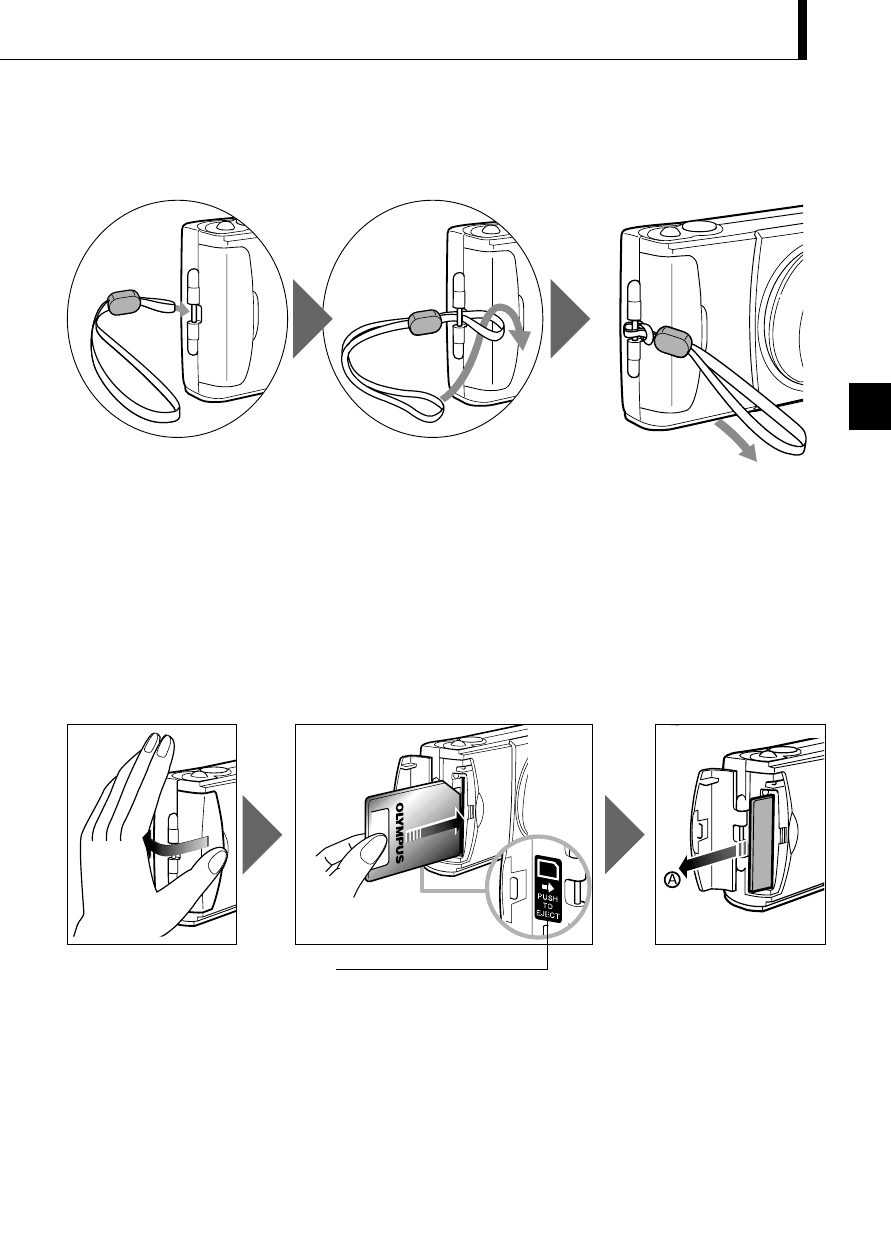 OLYMPUS

PUSH TO EJECT

A