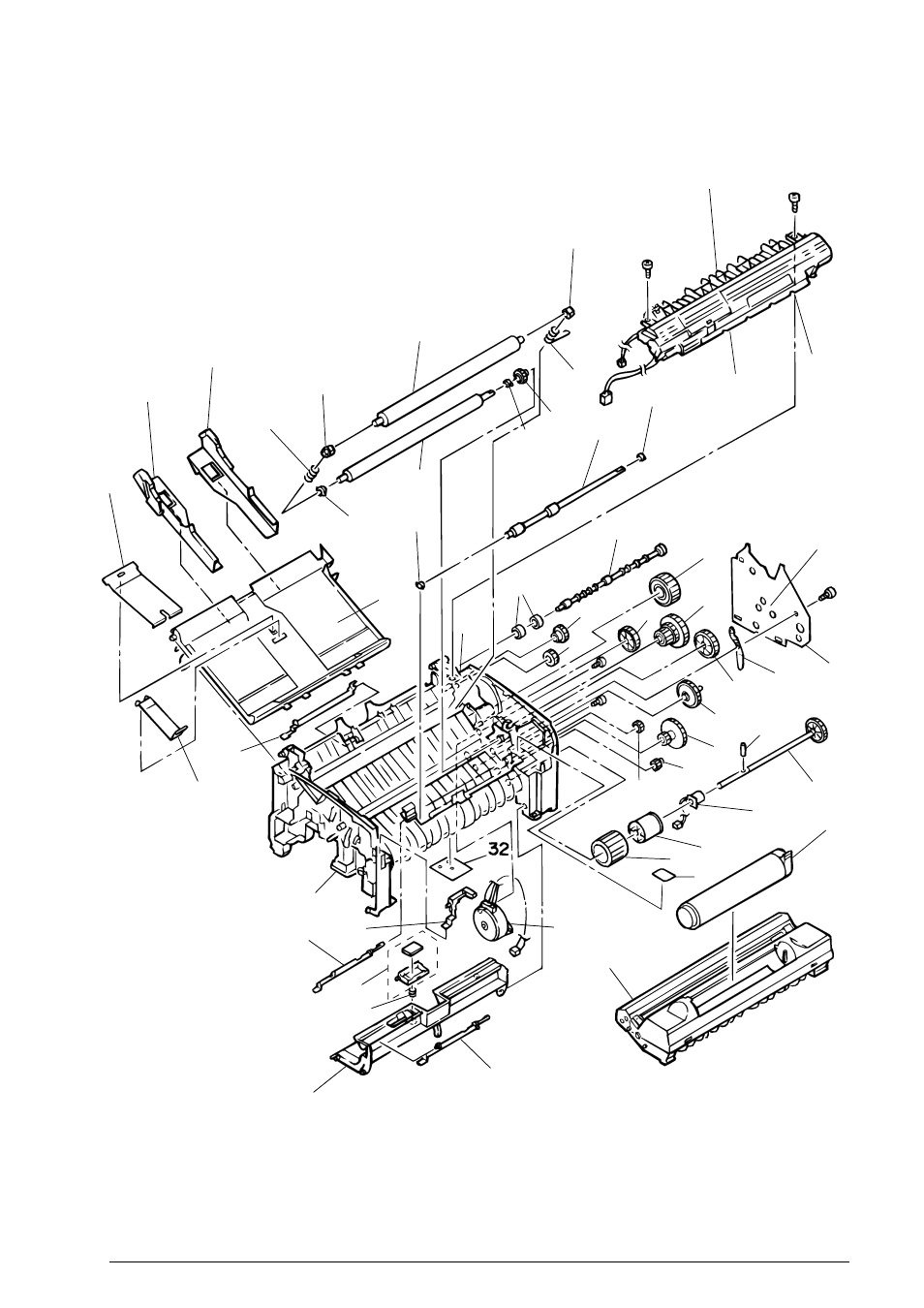 32