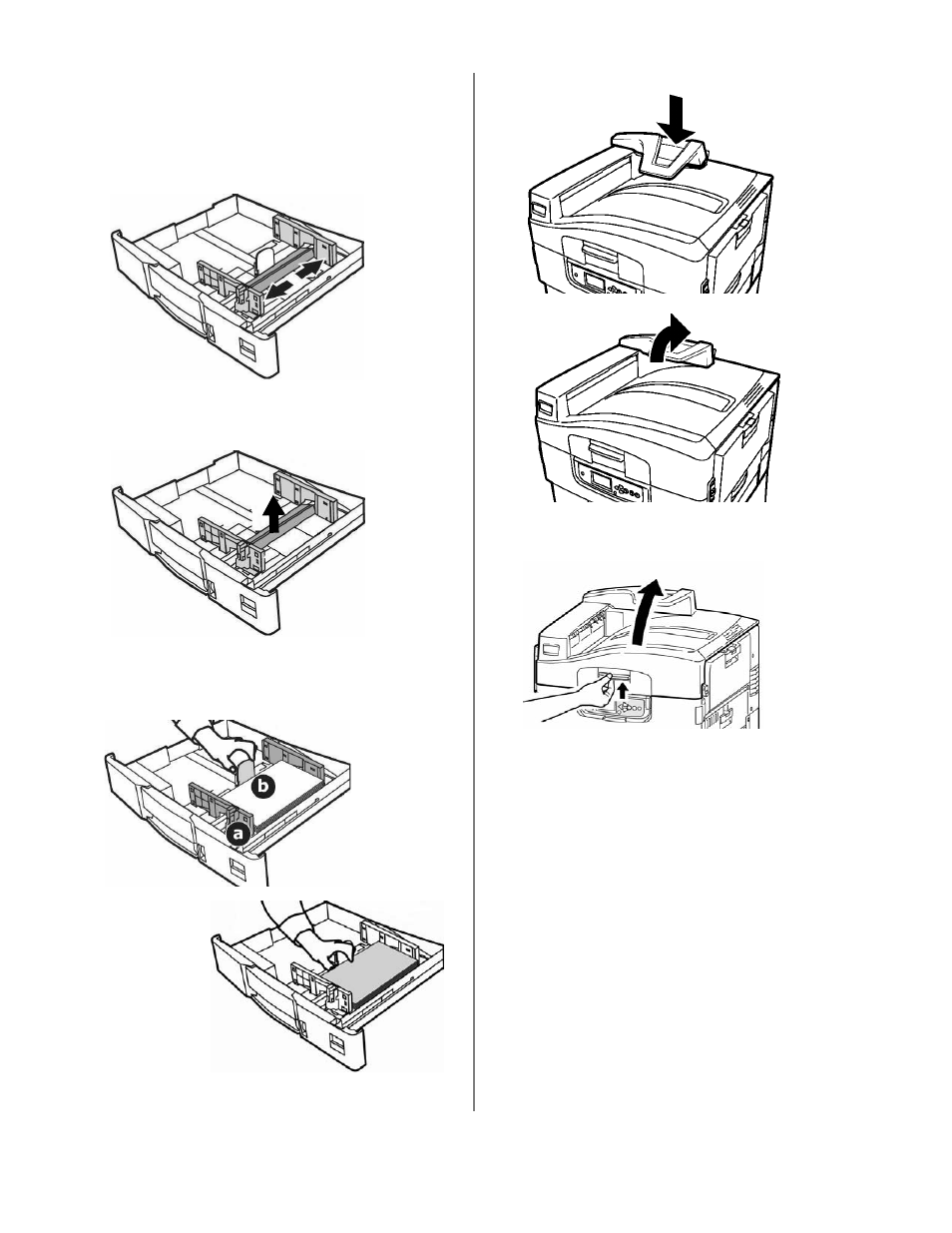 b

a