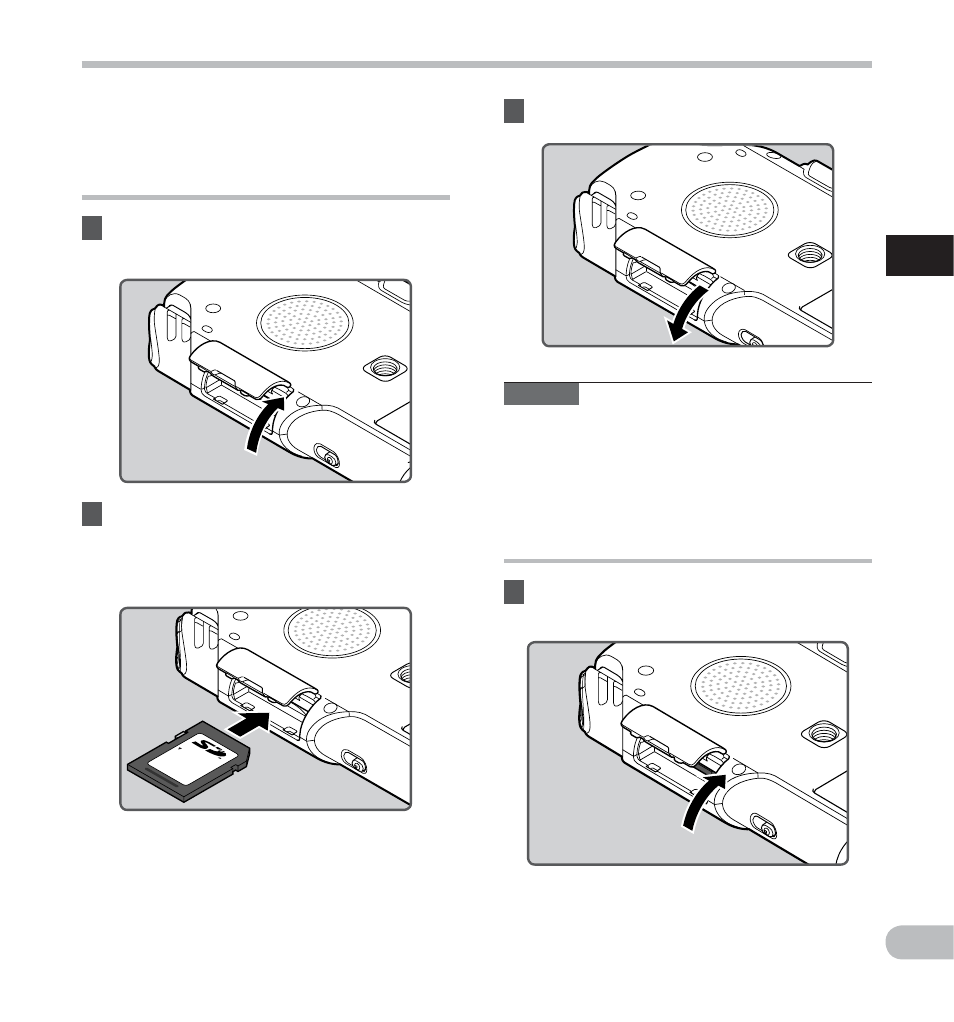 SD