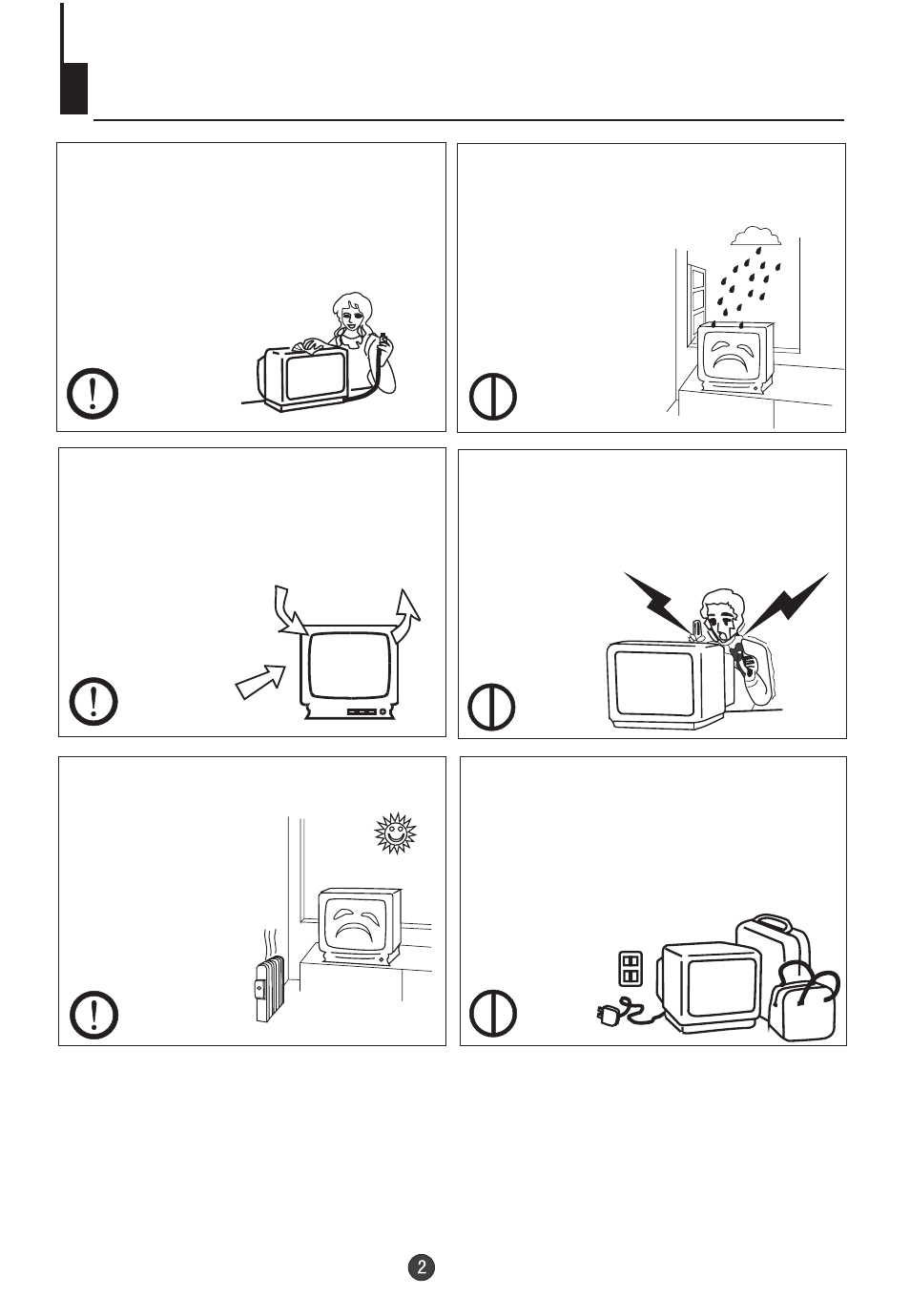 2