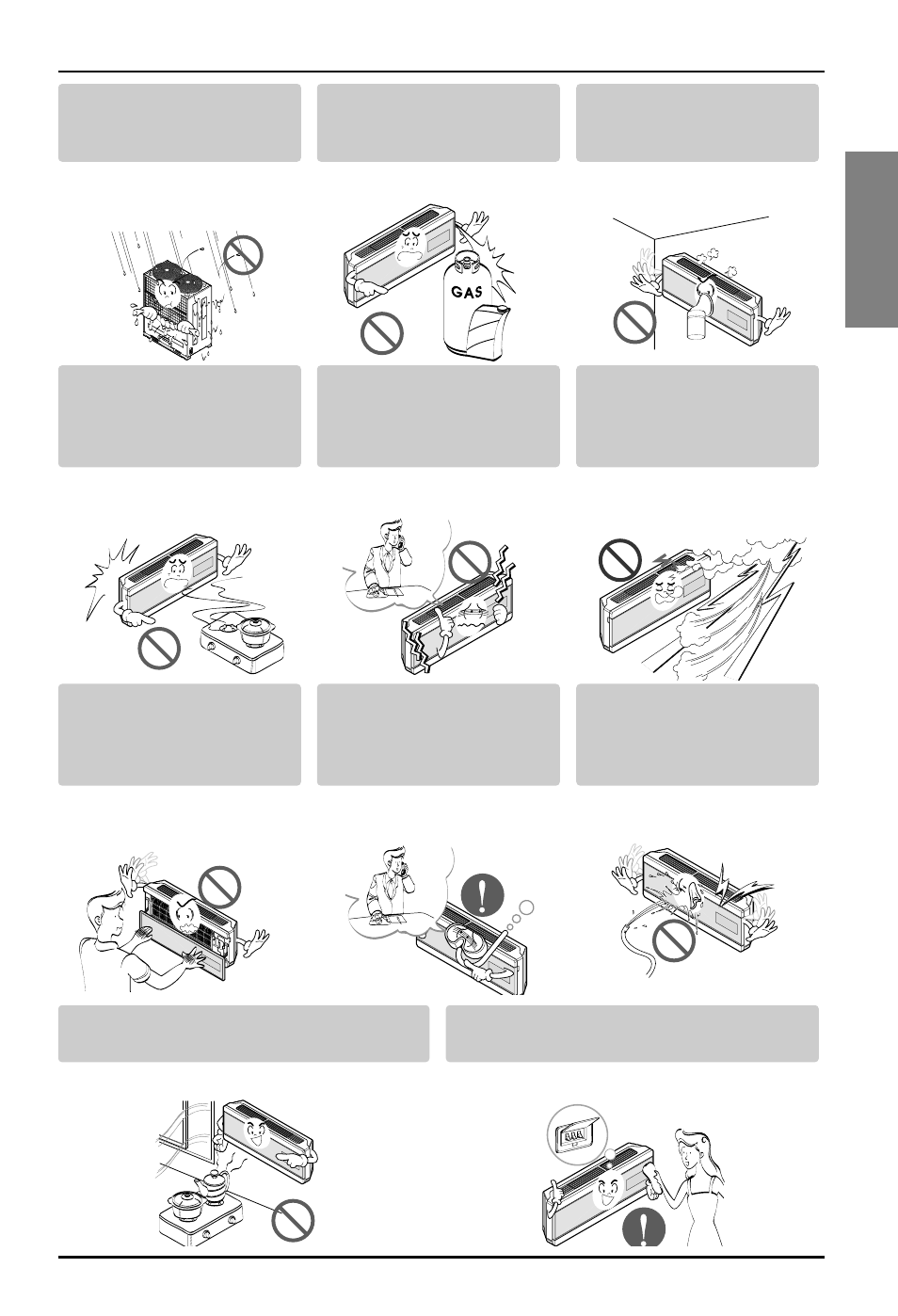 GAS