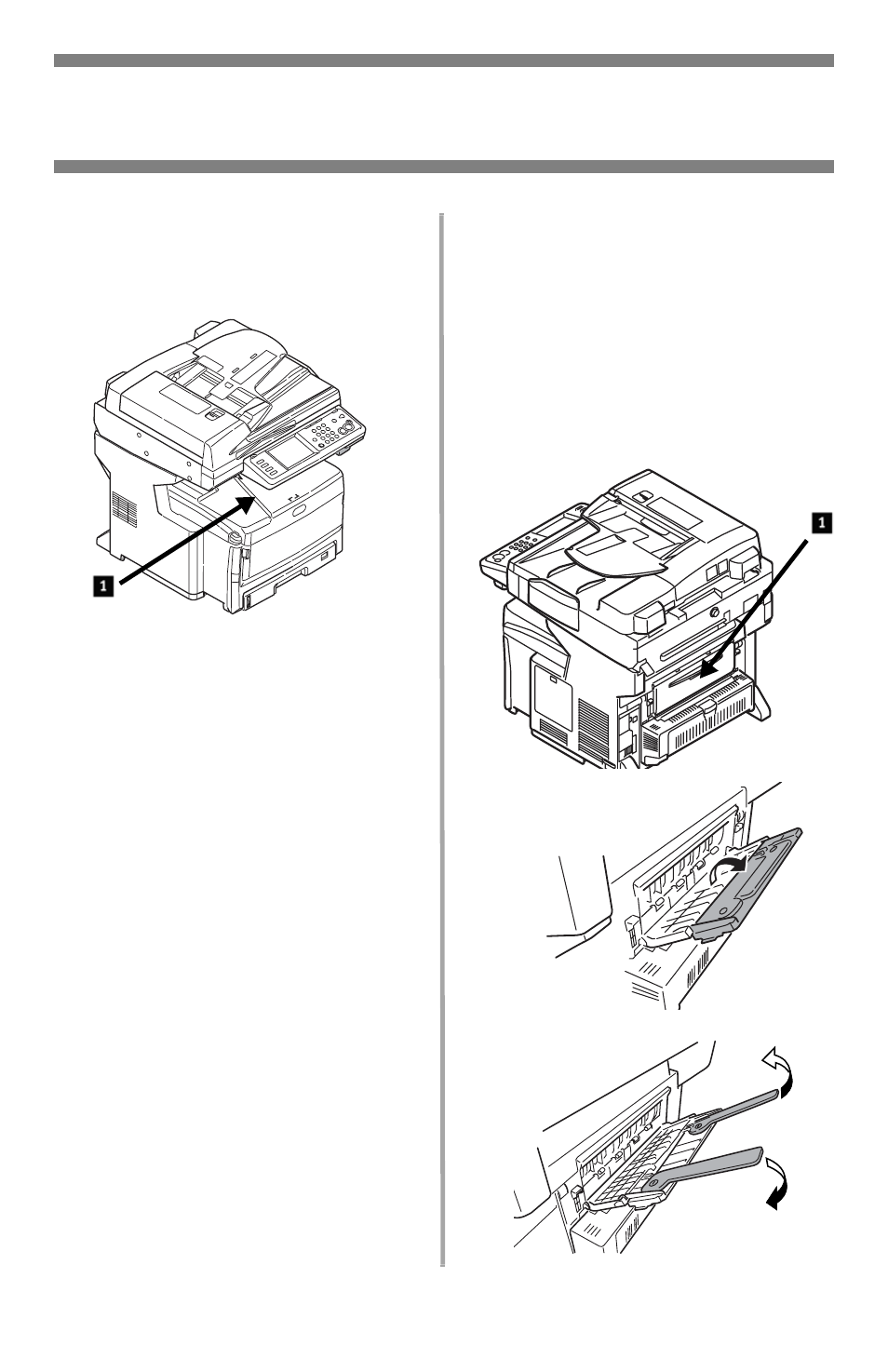 1

1