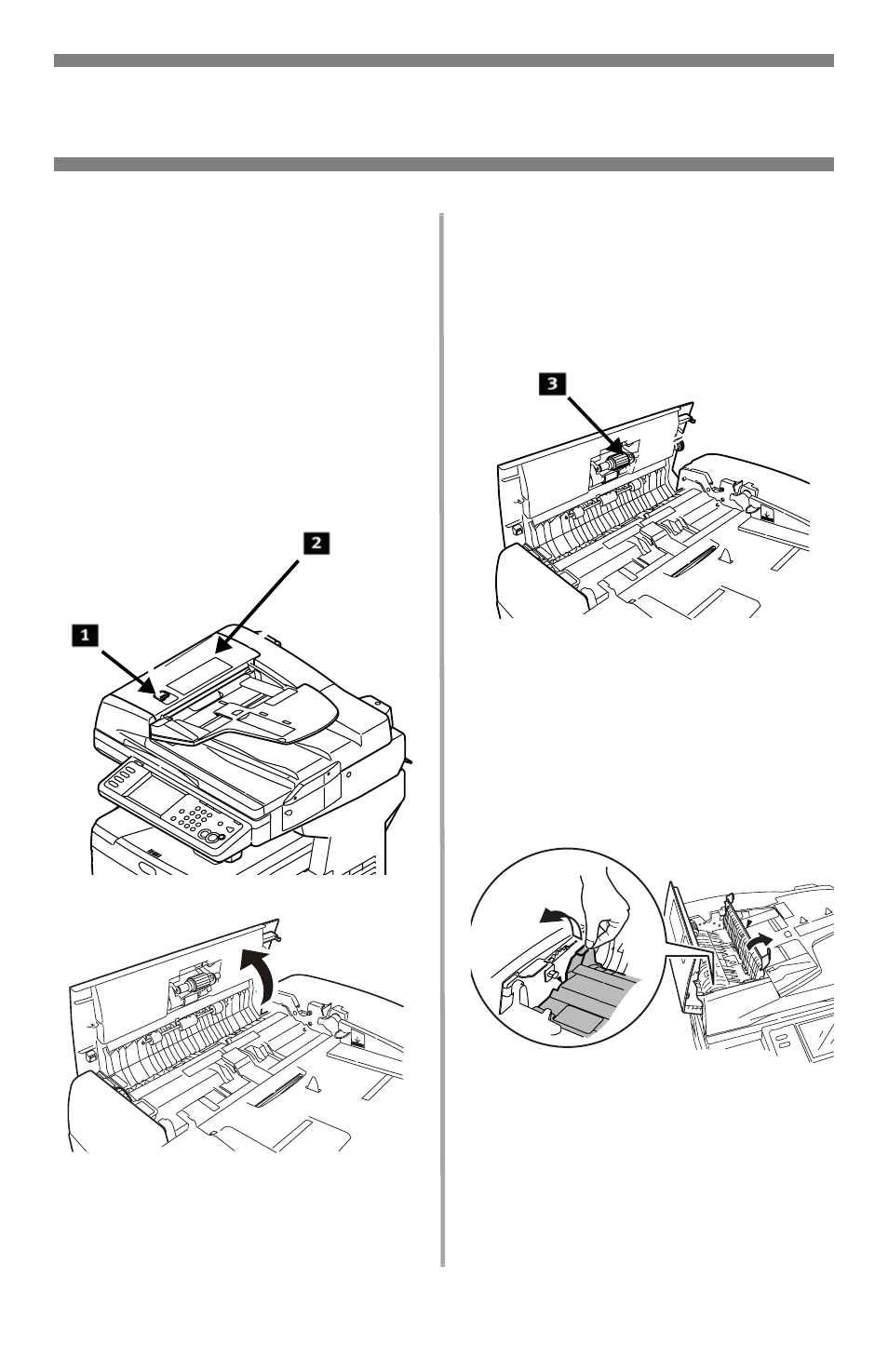 1

2

3